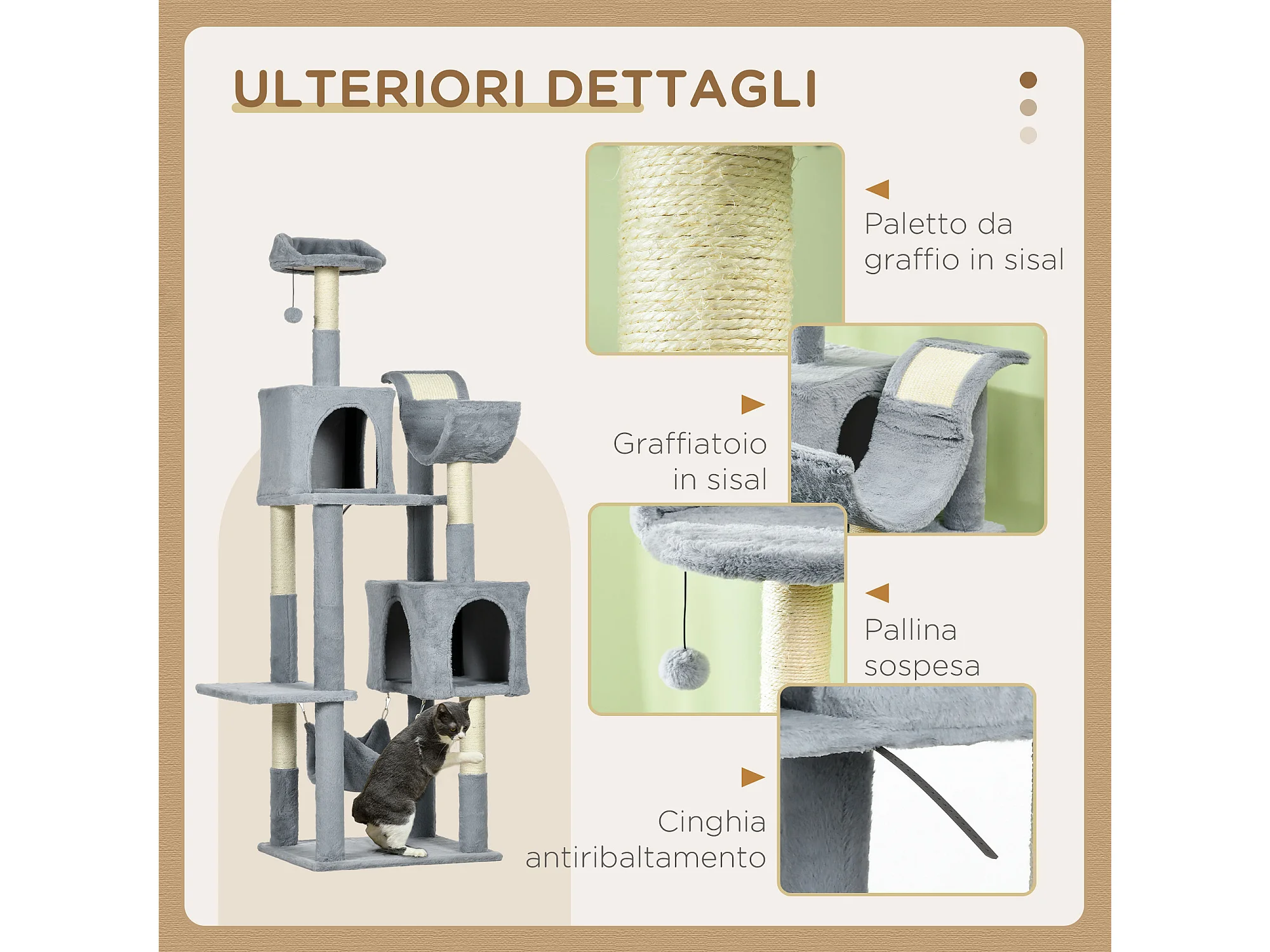 ULTERIORI DETTAGLI

Paletto da graffio in sisal

Graffiatoio in sisal

Pallina sospesa

Cinghia antiribaltamento