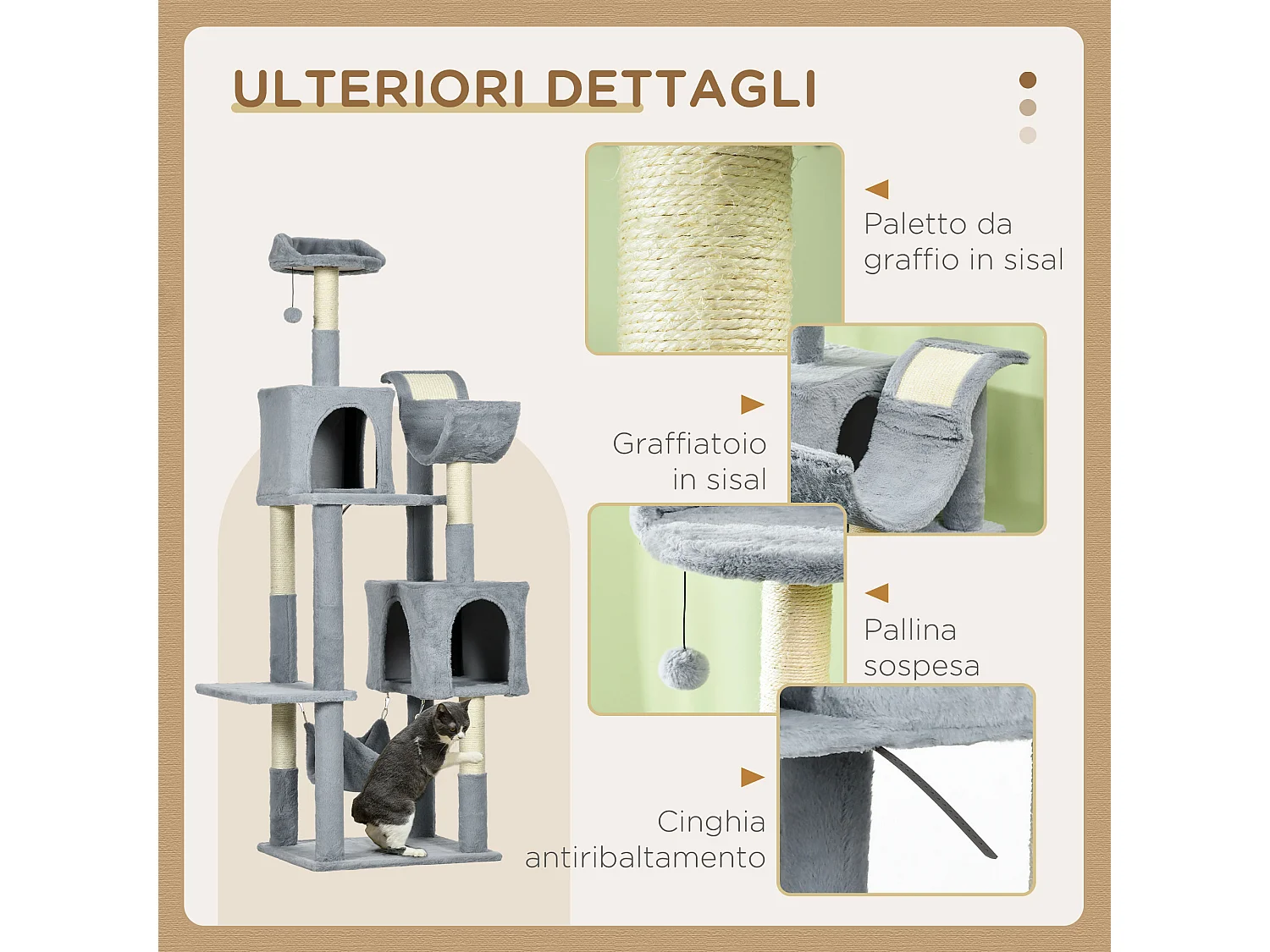 ULTERIORI DETTAGLI

Paletto da graffio in sisal

Graffiatoio in sisal

Pallina sospesa

Cinghia antiribaltamento