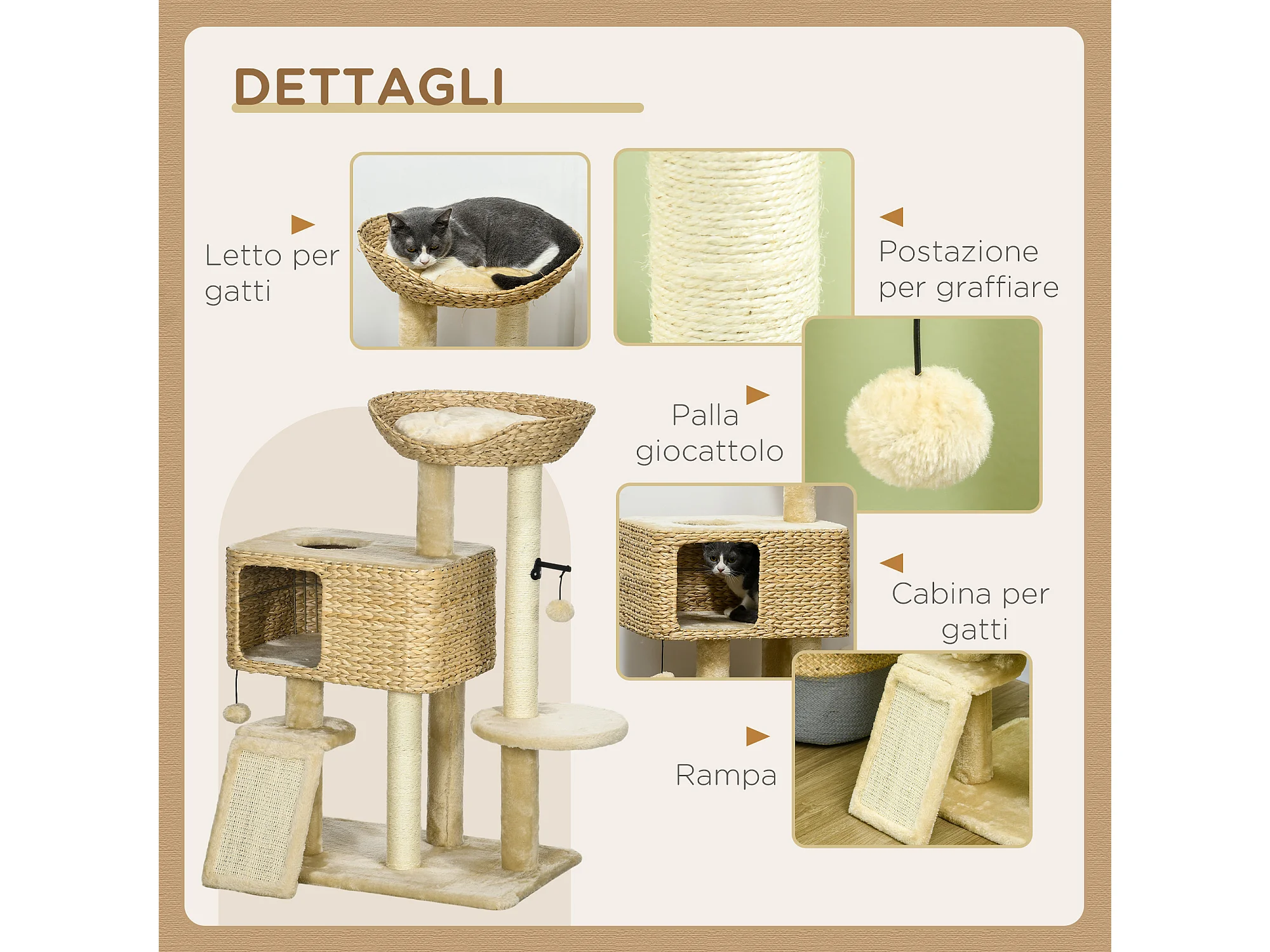 DETTAGLI

Letto per gatti

Postazione per graffiare

Palla giocattolo

Cabina per gatti

Rampa