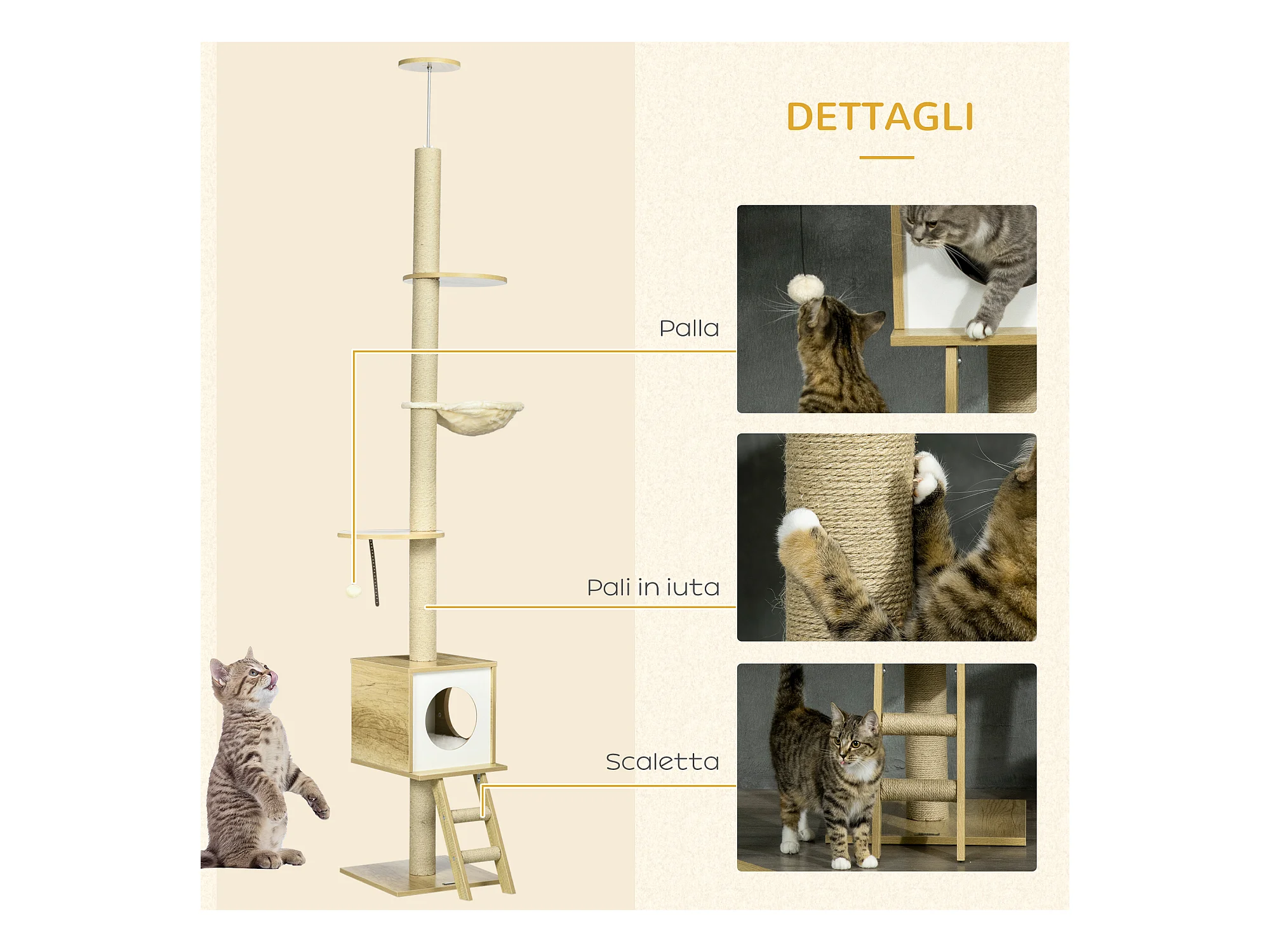 DETTAGLI

Palla

Pali in iuta

Scaletta