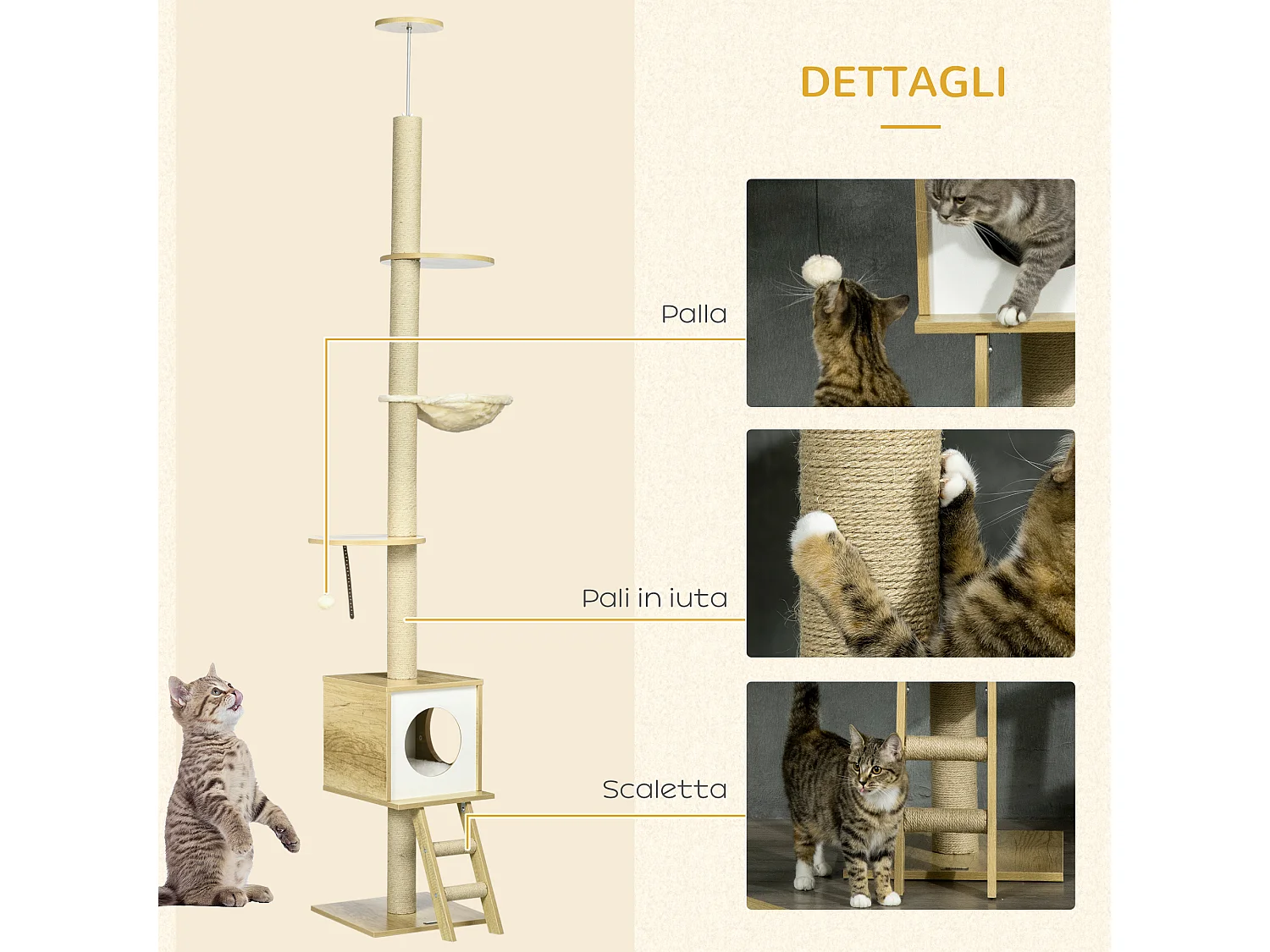 DETTAGLI

Palla

Pali in iuta

Scaletta