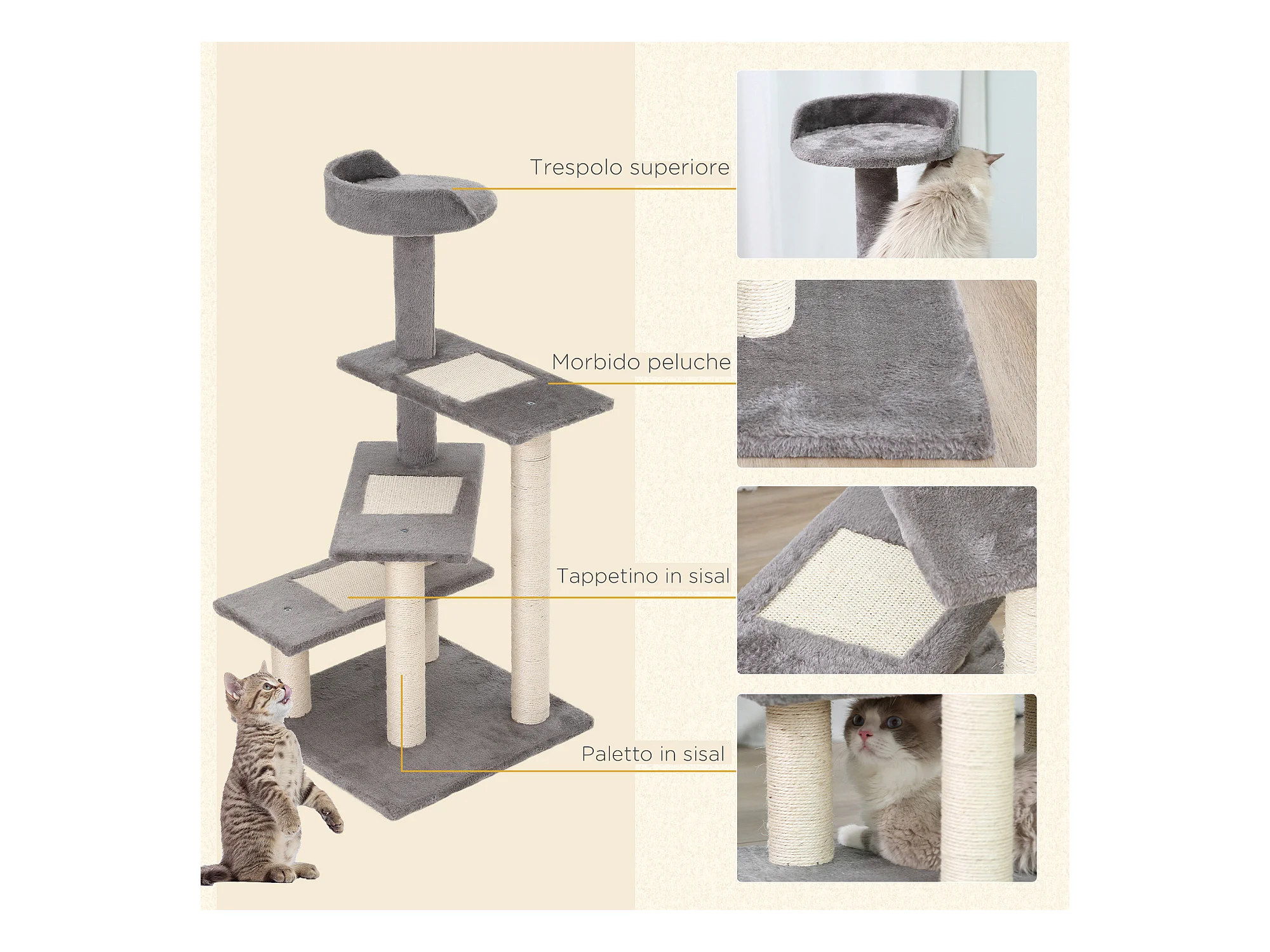 Trespolo superiore

Morbido peluche

Tappetino in sisal

Paletto in sisal