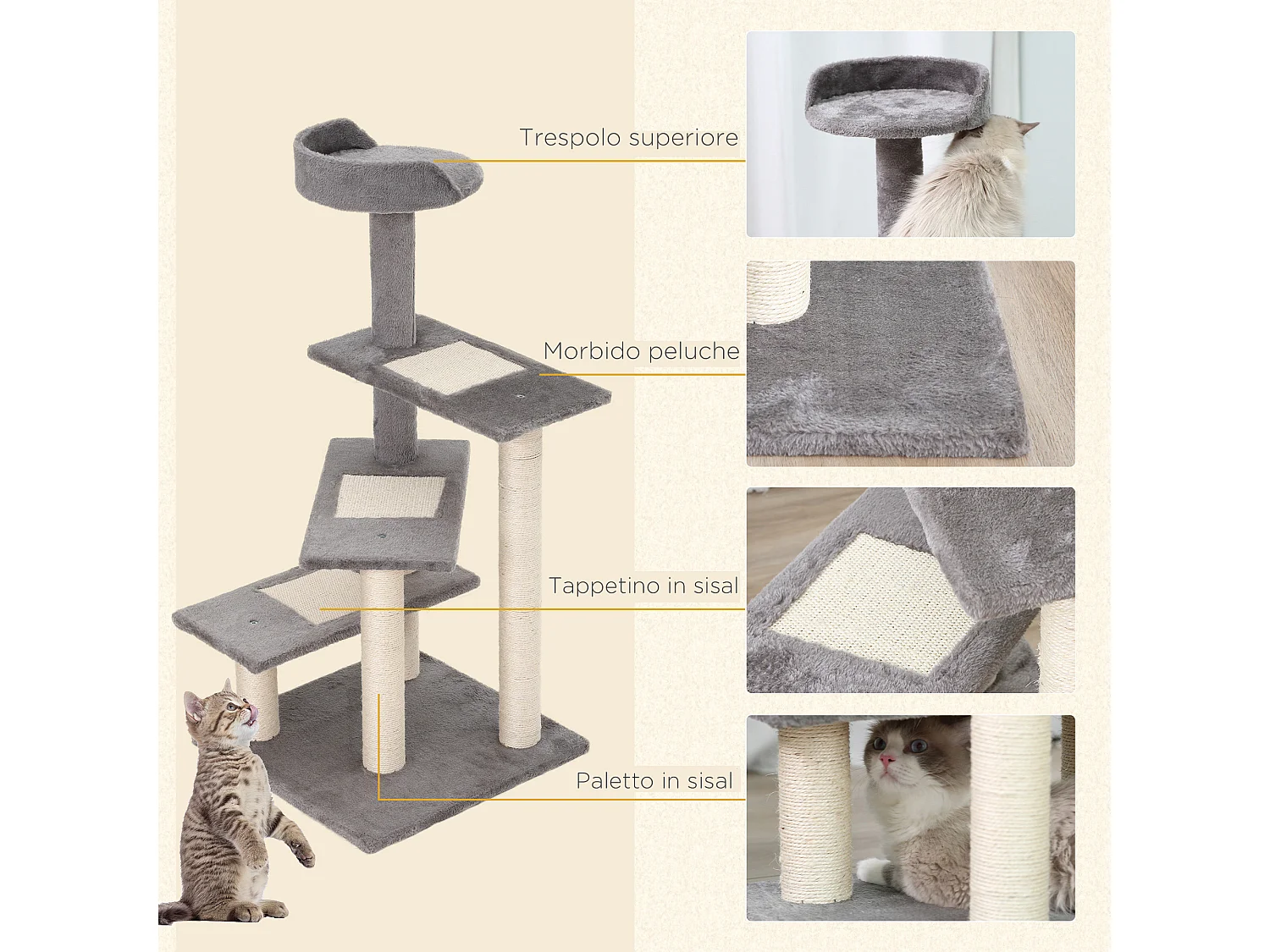 Trespolo superiore

Morbido peluche

Tappetino in sisal

Paletto in sisal