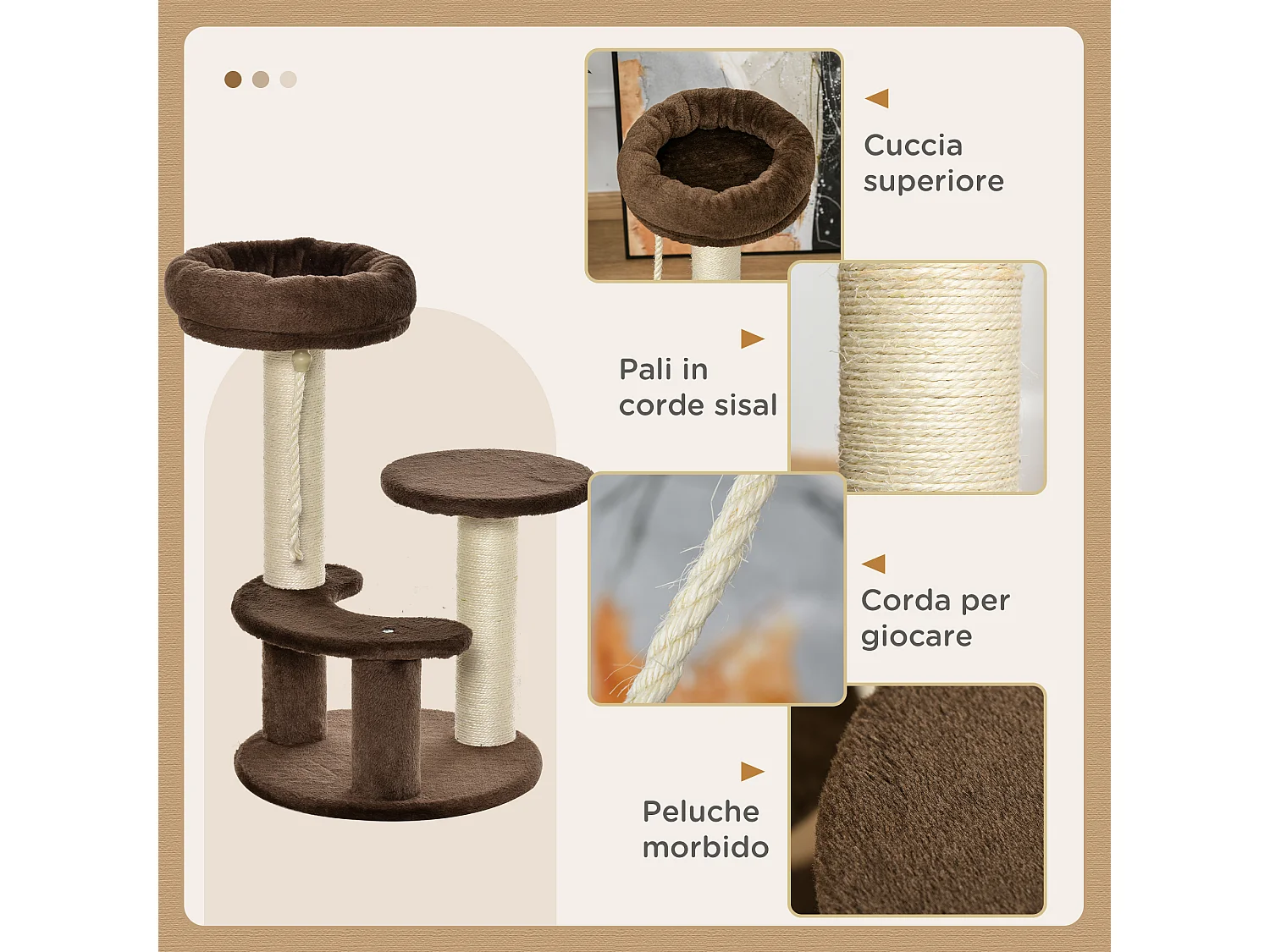 Cuccia superiore

Pali in corde sisal

Corda per giocare

Peluche morbido