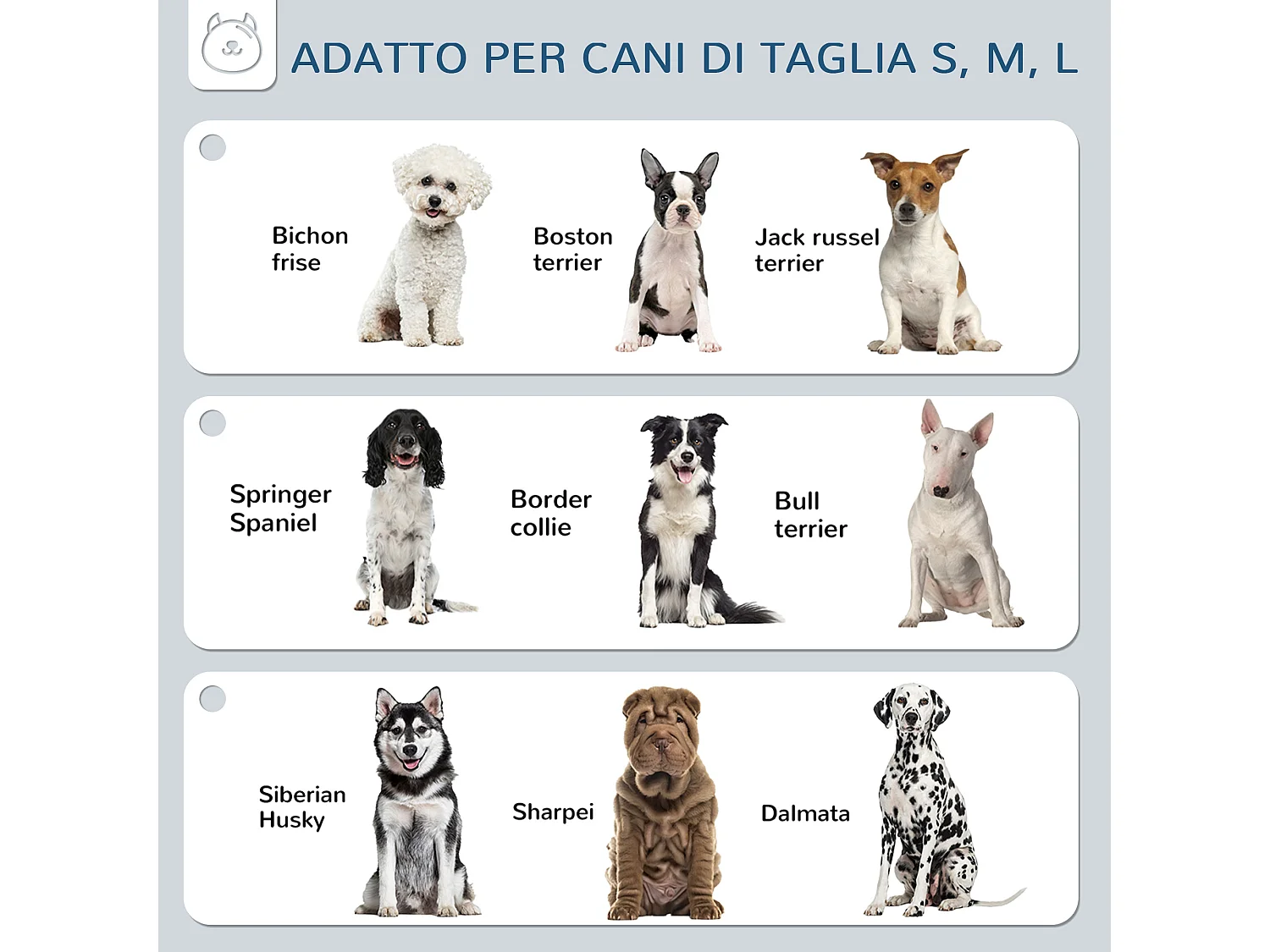 ADATTO PER CANI DI TAGLIA S, M, L

Bichon frise

Boston terrier

Jack russel terrier

Springer Spaniel

Border collie

Bull terrier

Siberian Husky

Sharpei

Dalmata