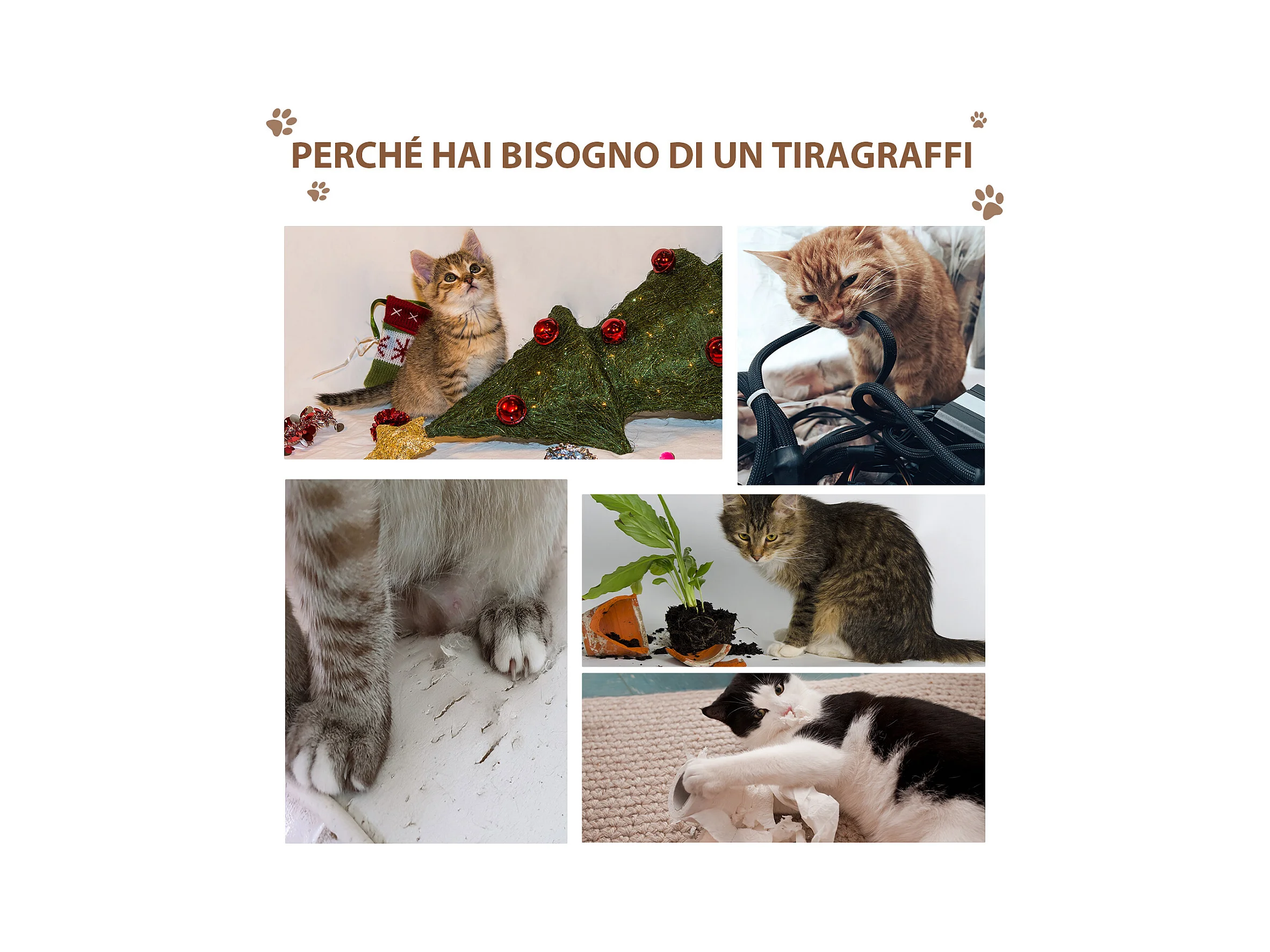 PERCHÉ HAI BISOGNO DI UN TIRAGRAFFI