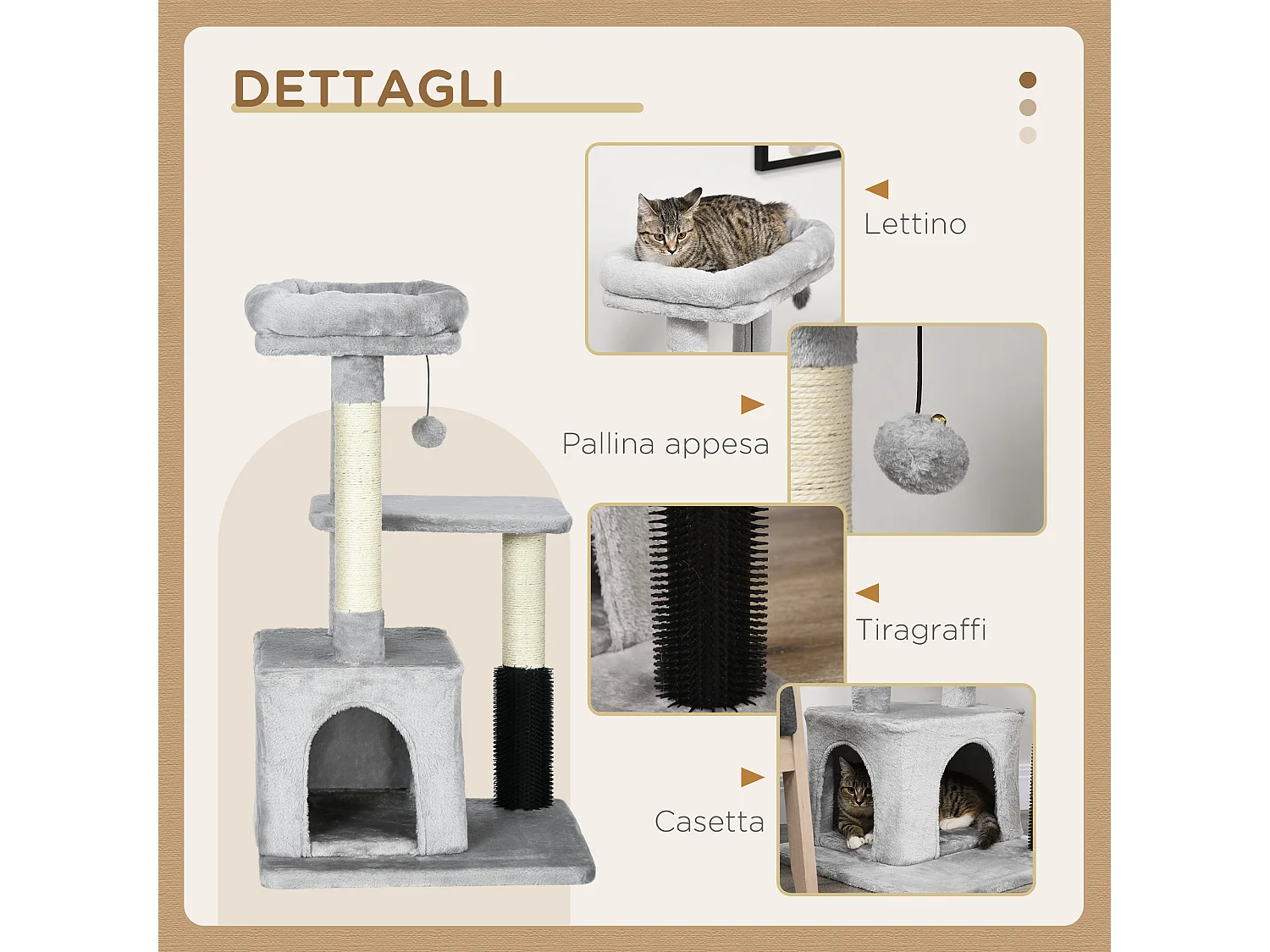 DETTAGLI

Lettino

Pallina appesa

Tiragraffi

Casetta