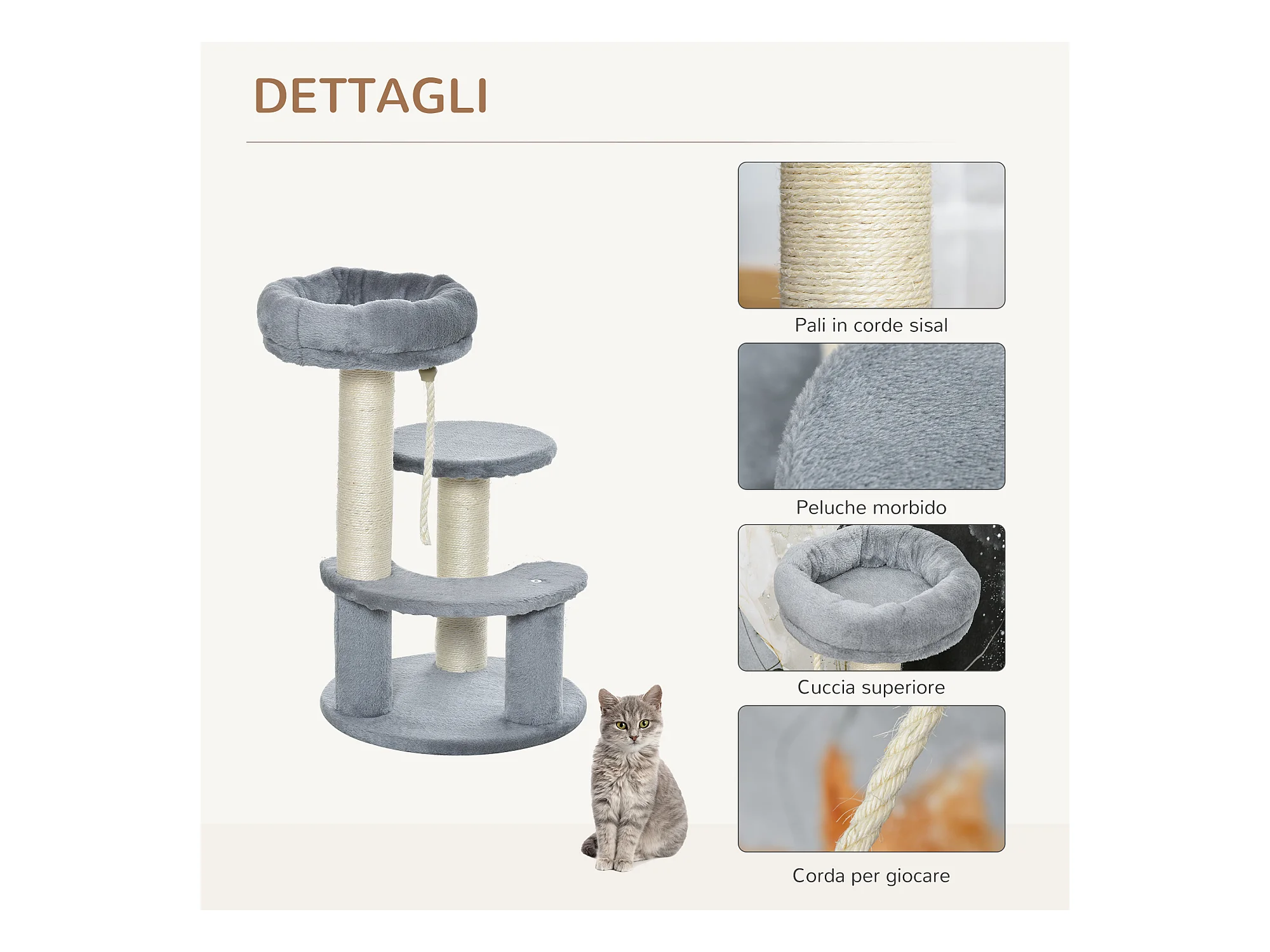 DETTAGLI

Pali in corde sisal

Peluche morbido

Cuccia superiore

Corda per giocare