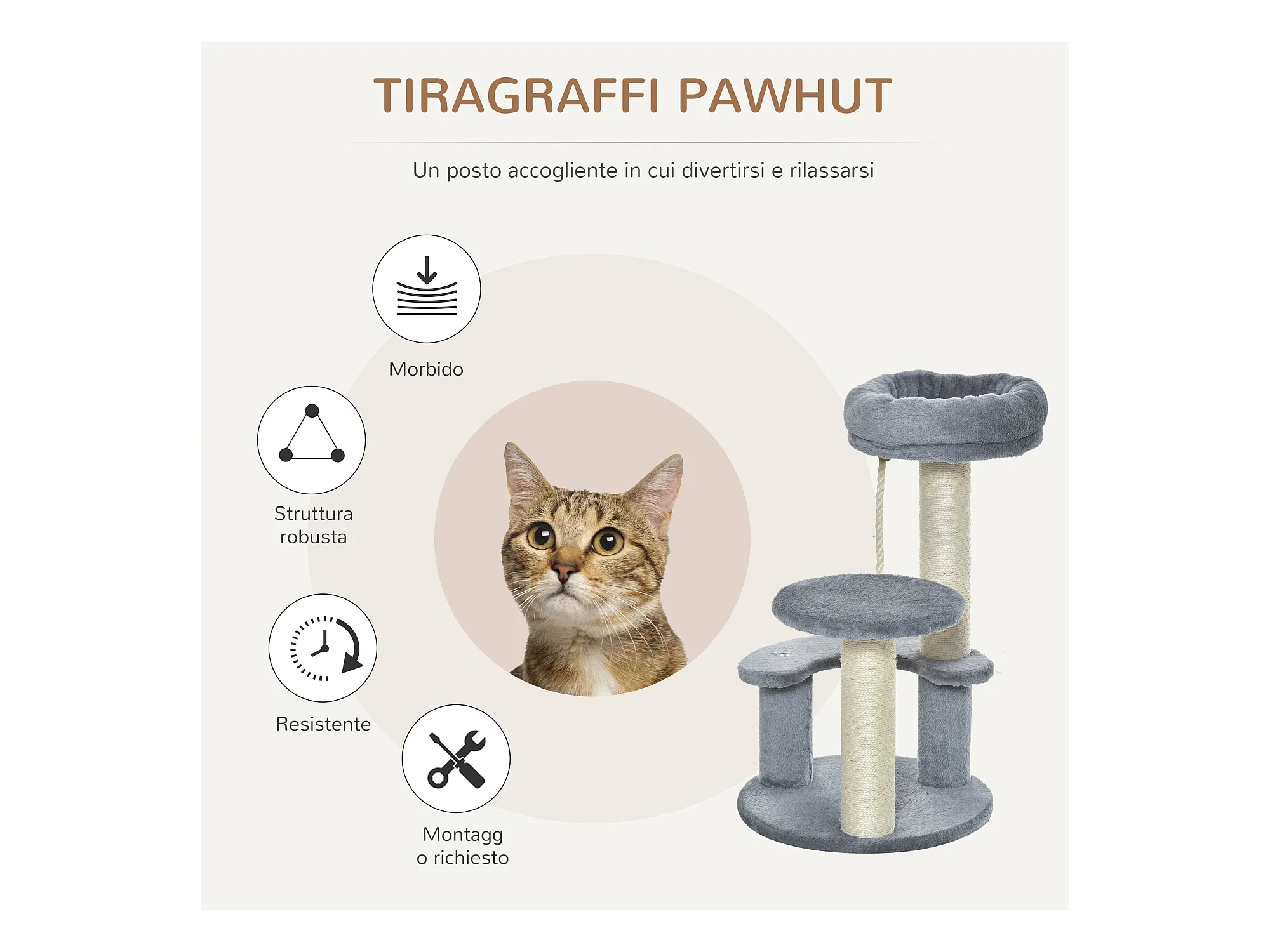 TIRAGRAFFI PAWHUT

Un posto accogliente in cui divertirsi e rilassarsi

Morbido

Struttura robusta

Resistente

Montagg o richiesto