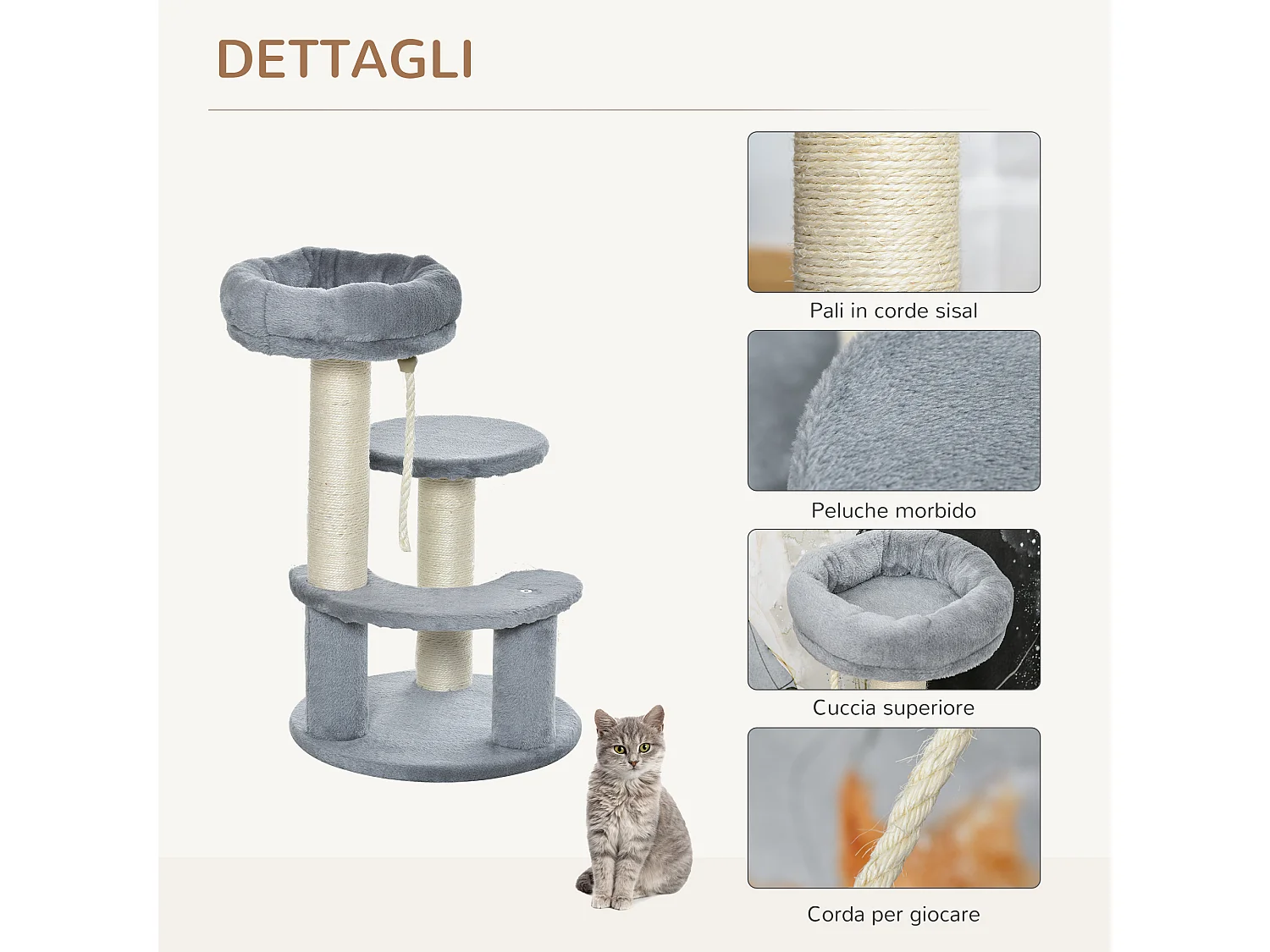 DETTAGLI

Pali in corde sisal

Peluche morbido

Cuccia superiore

Corda per giocare