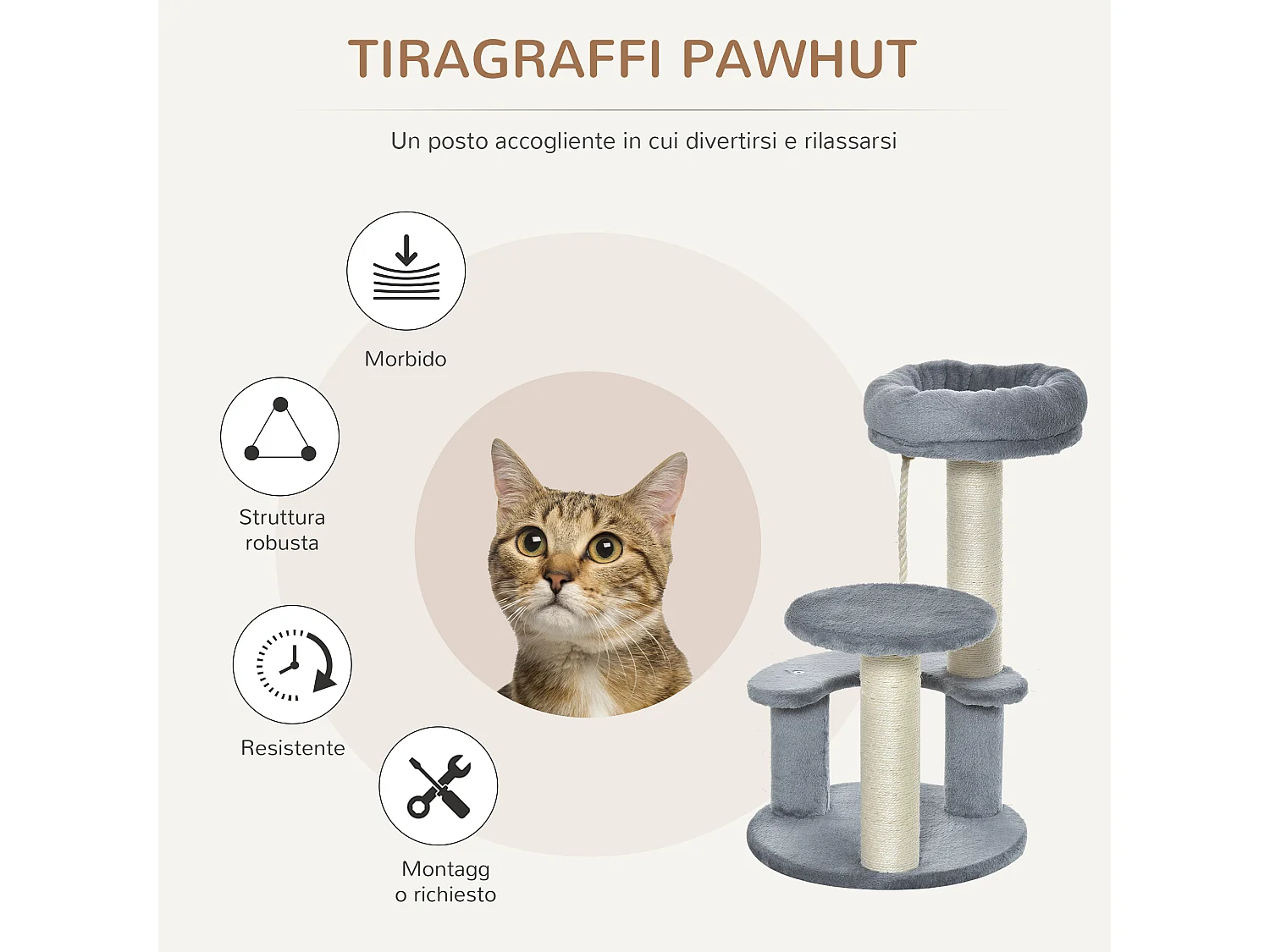 TIRAGRAFFI PAWHUT

Un posto accogliente in cui divertirsi e rilassarsi

Morbido

Struttura robusta

Resistente

Montagg o richiesto