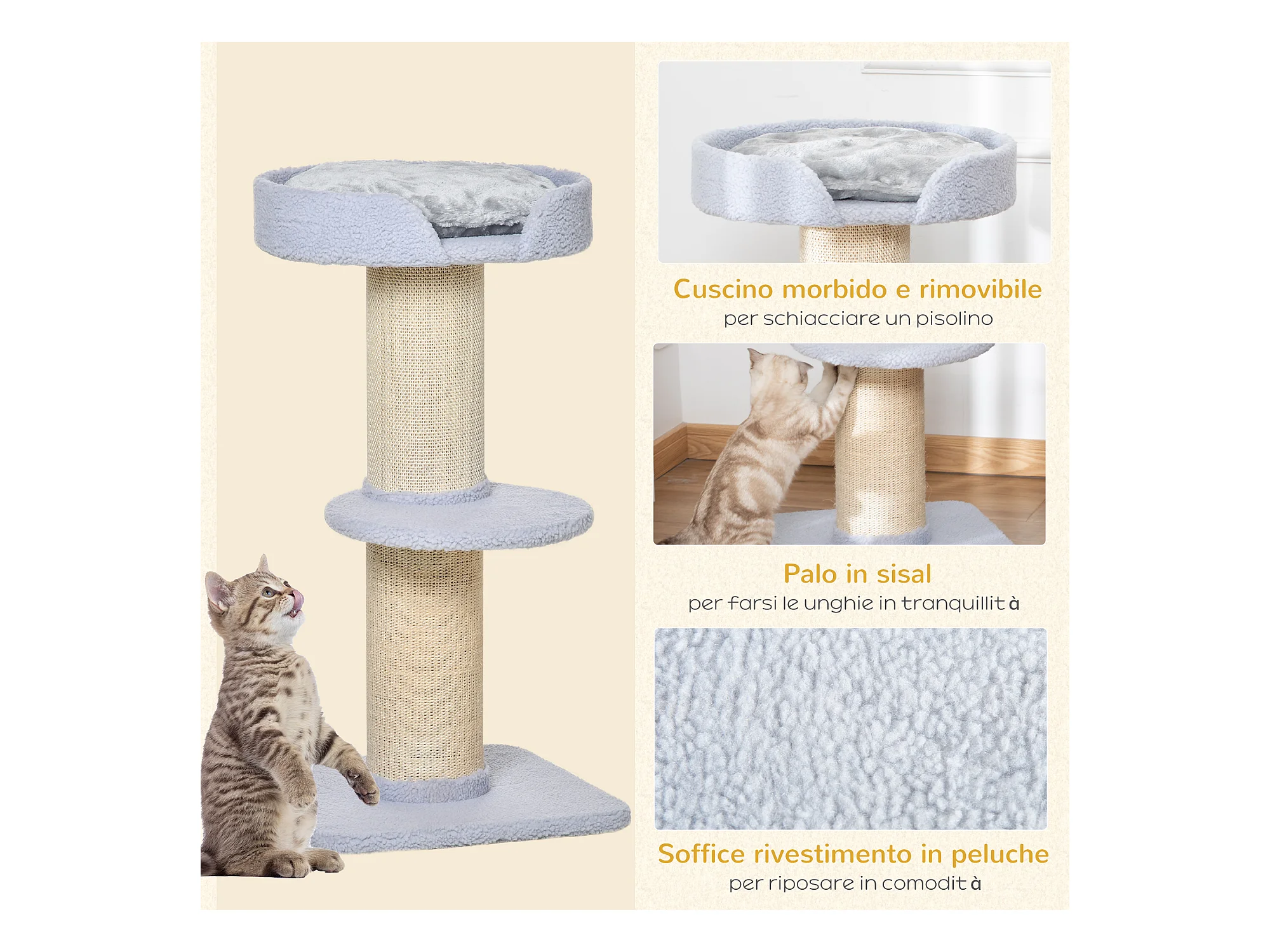 Cuscino morbido e rimovibile
per schiacciare un pisolino

Palo in sisal
per farsi le unghie in tranquillità

Soffice rivestimento in peluche
per riposare in comodità