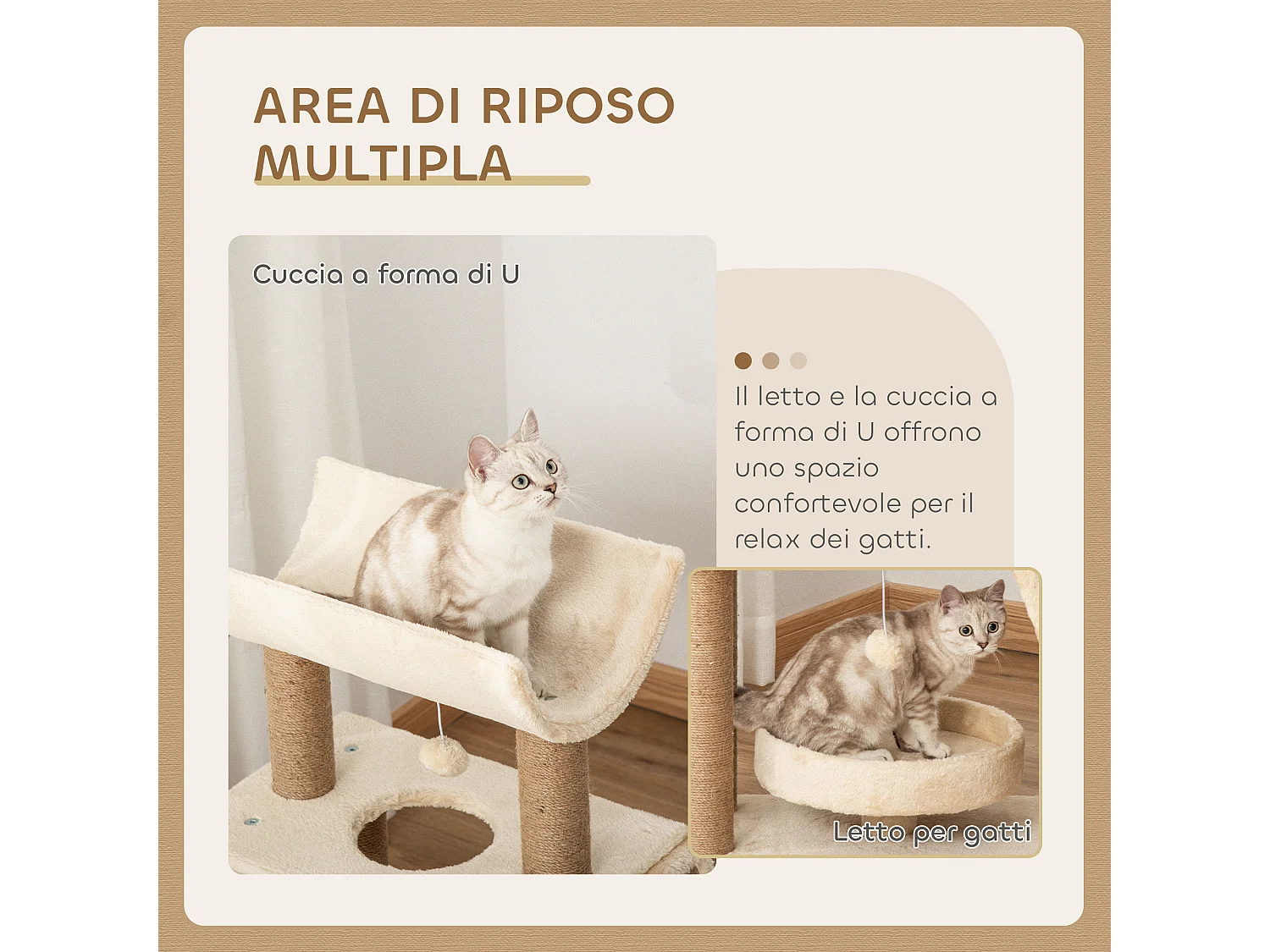 AREA DI RIPOSO MULTIPLA

Cuccia a forma di U

Il letto e la cuccia a forma di U offrono uno spazio confortevole per il relax dei gatti.

Letto per gatti