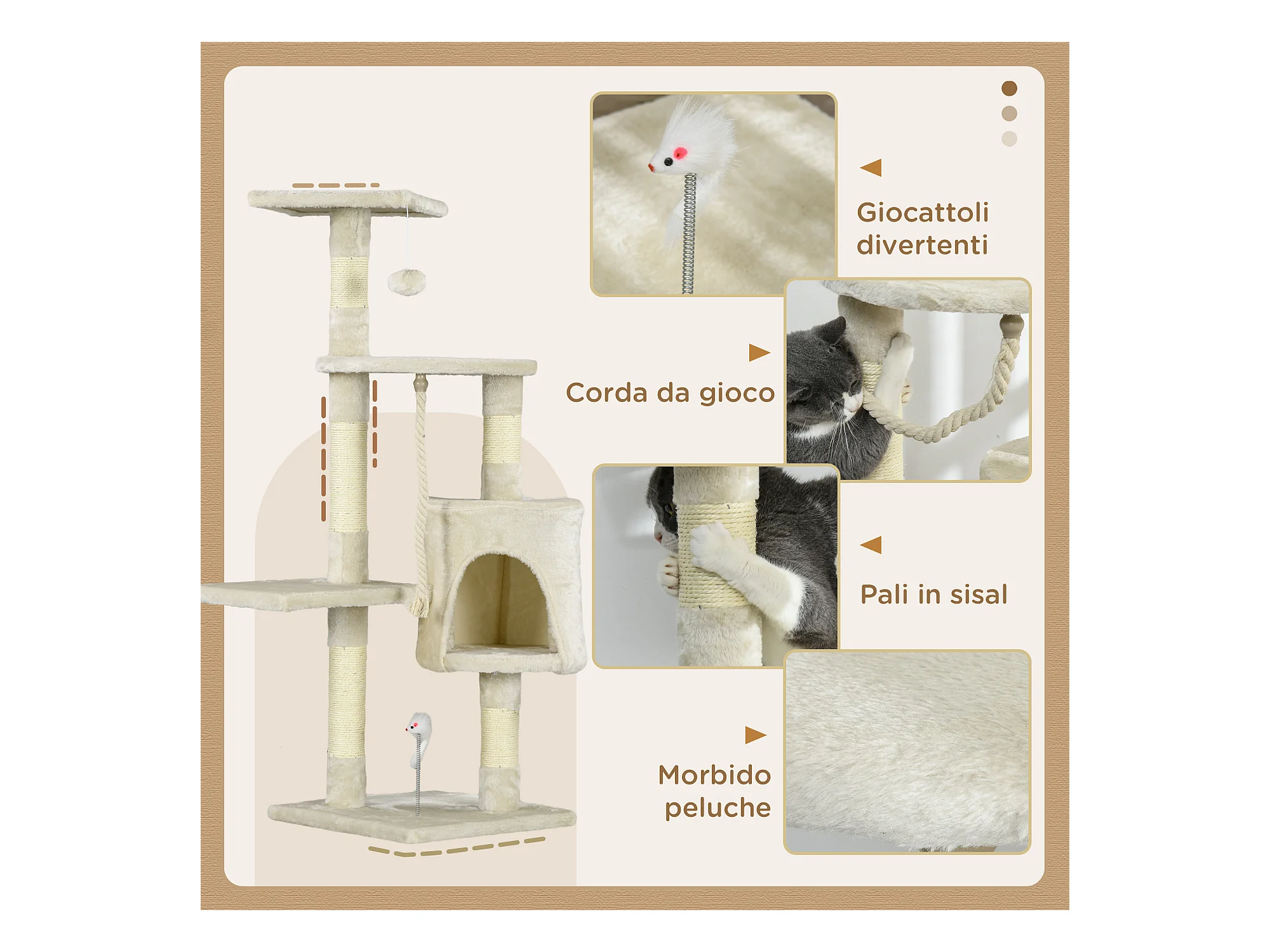 Giocattoli divertenti

Corda da gioco

Pali in sisal

Morbido peluche