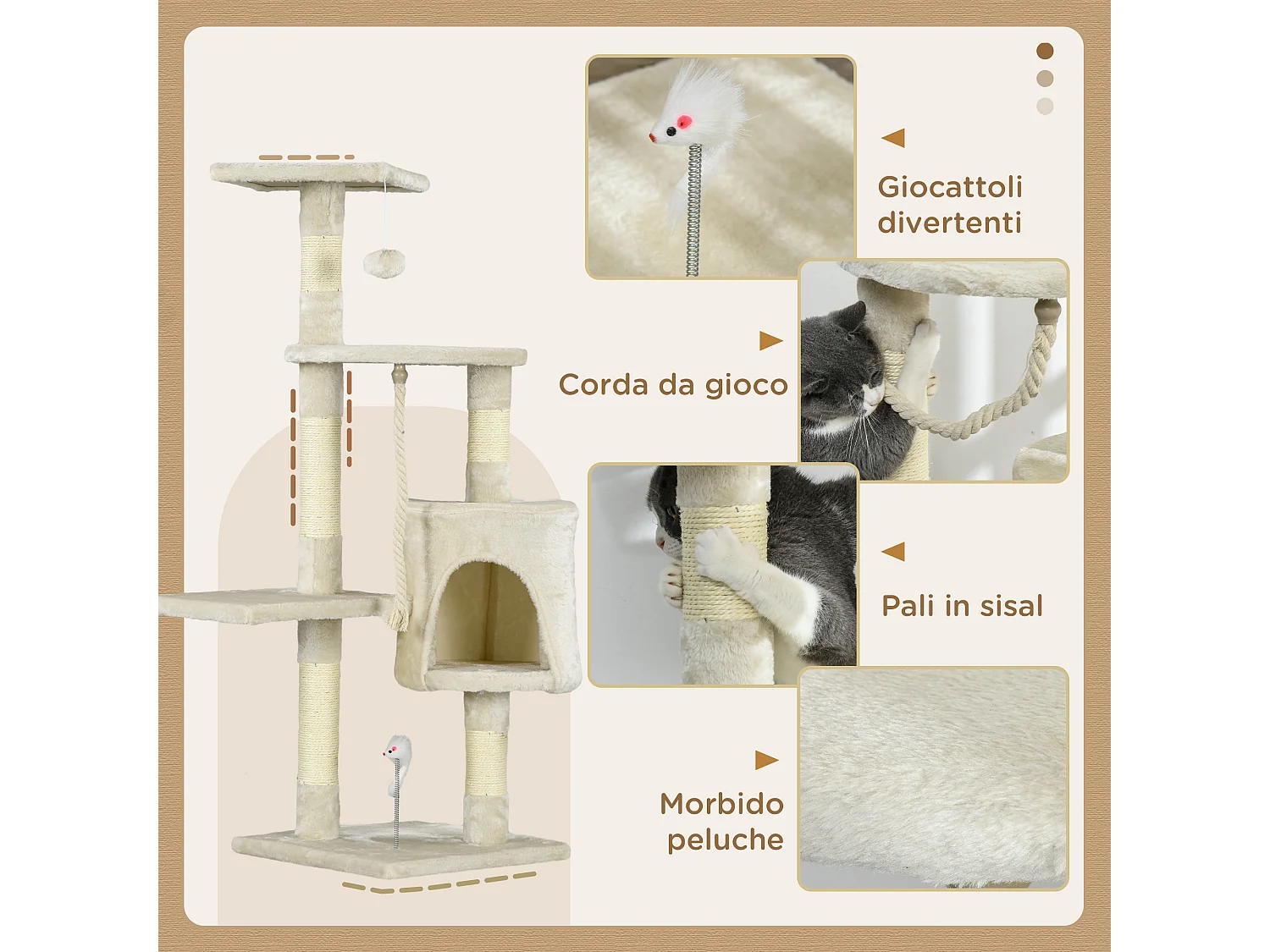 Giocattoli divertenti

Corda da gioco

Pali in sisal

Morbido peluche