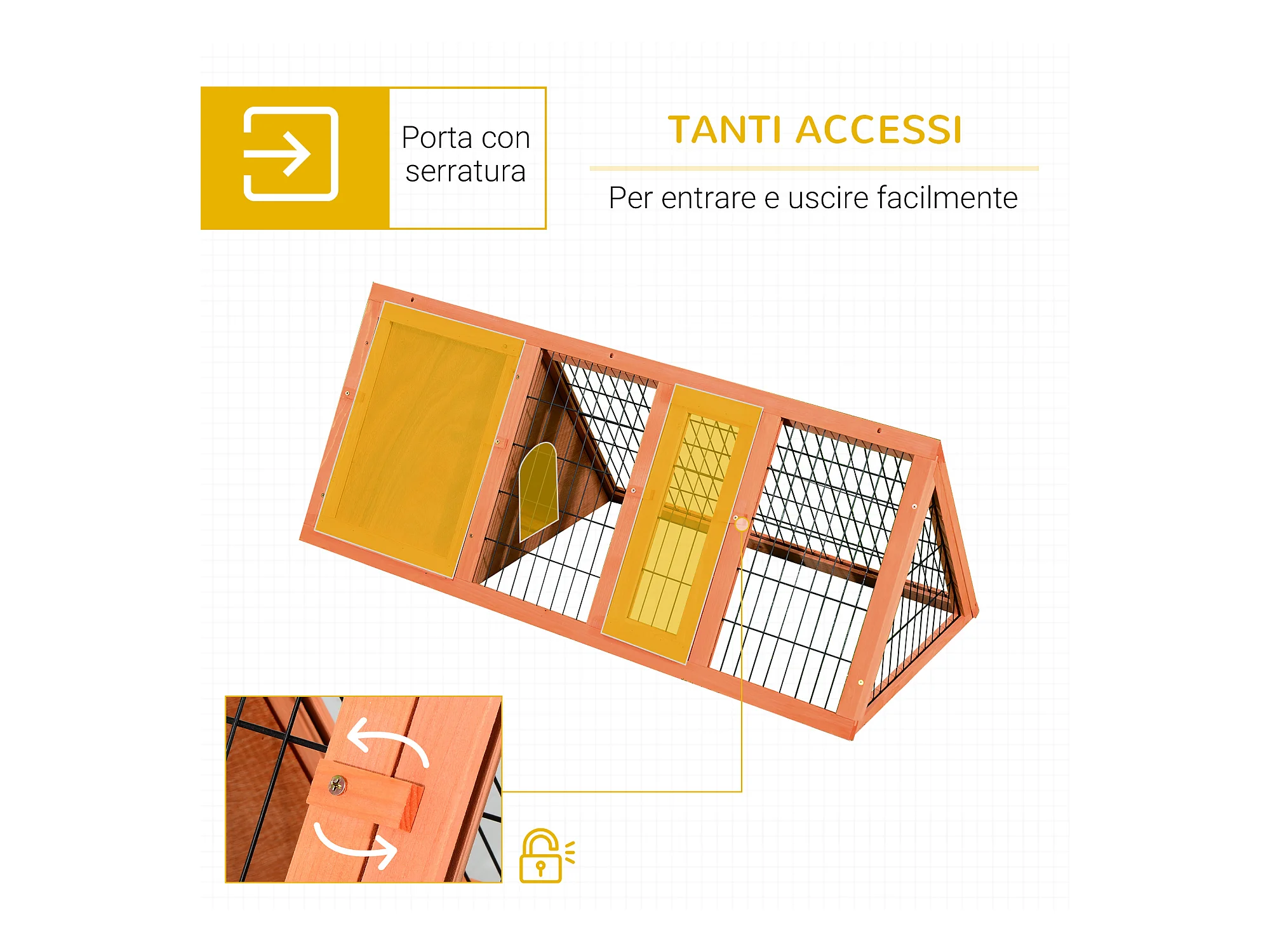 Porta con serratura

TANTI ACCESSI

Per entrare e uscire facilmente