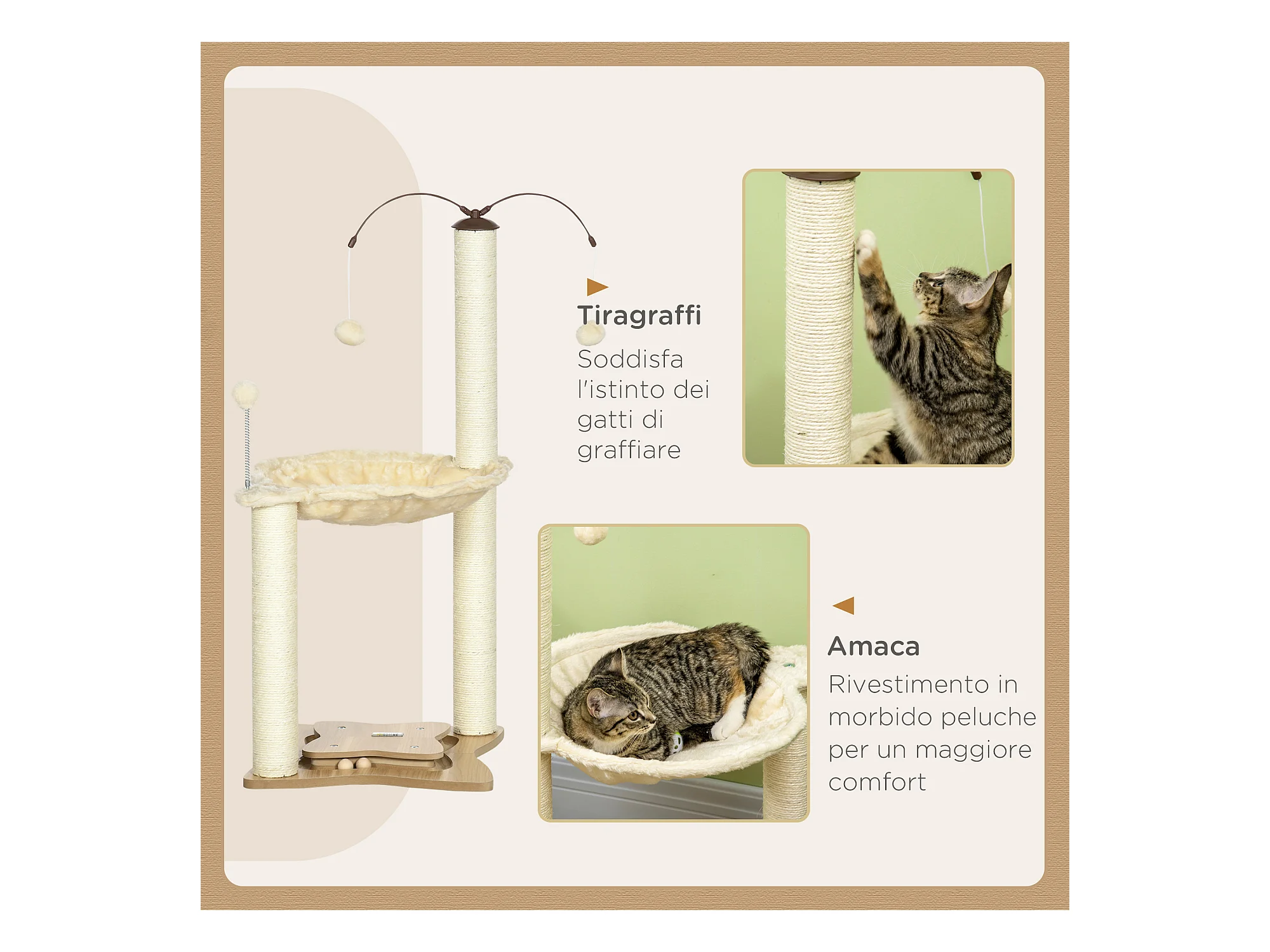 Tiragraffi
Soddisfa l'istinto dei gatti di graffiare

Amaca
Rivestimento in morbido peluche per un maggiore comfort