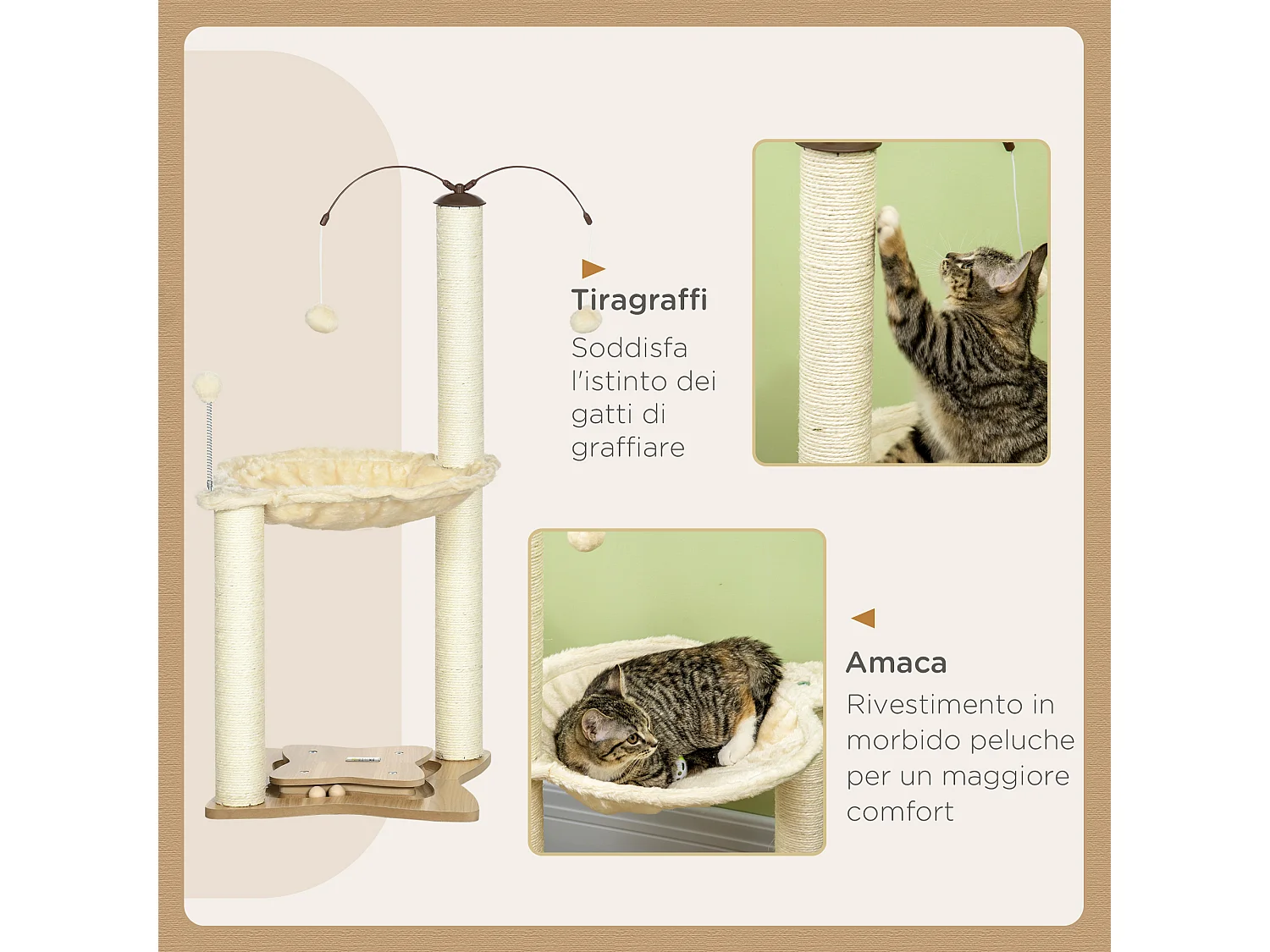 Tiragraffi
Soddisfa l'istinto dei gatti di graffiare

Amaca
Rivestimento in morbido peluche per un maggiore comfort