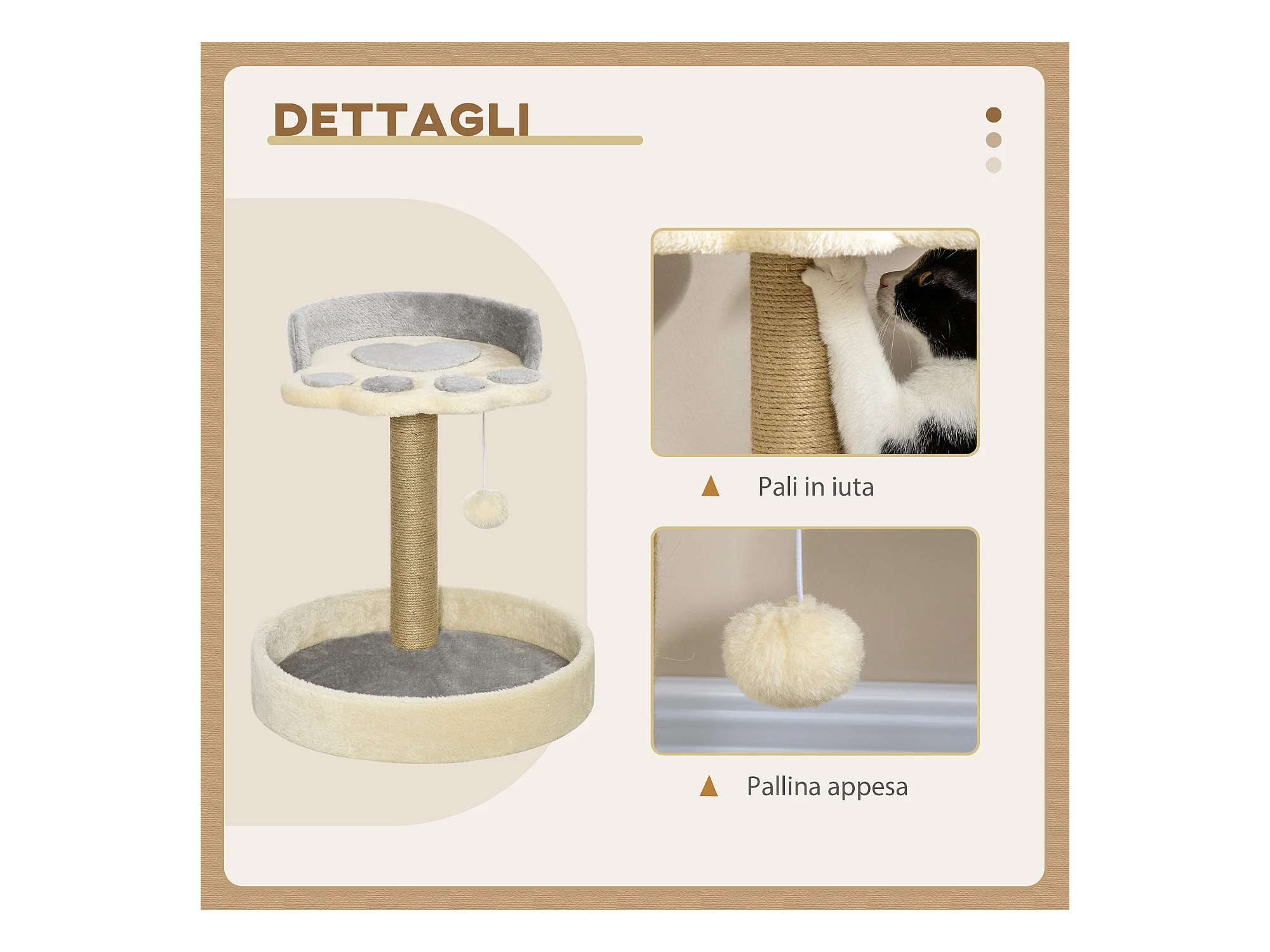 DETTAGLI

Pali in iuta

Pallina appesa