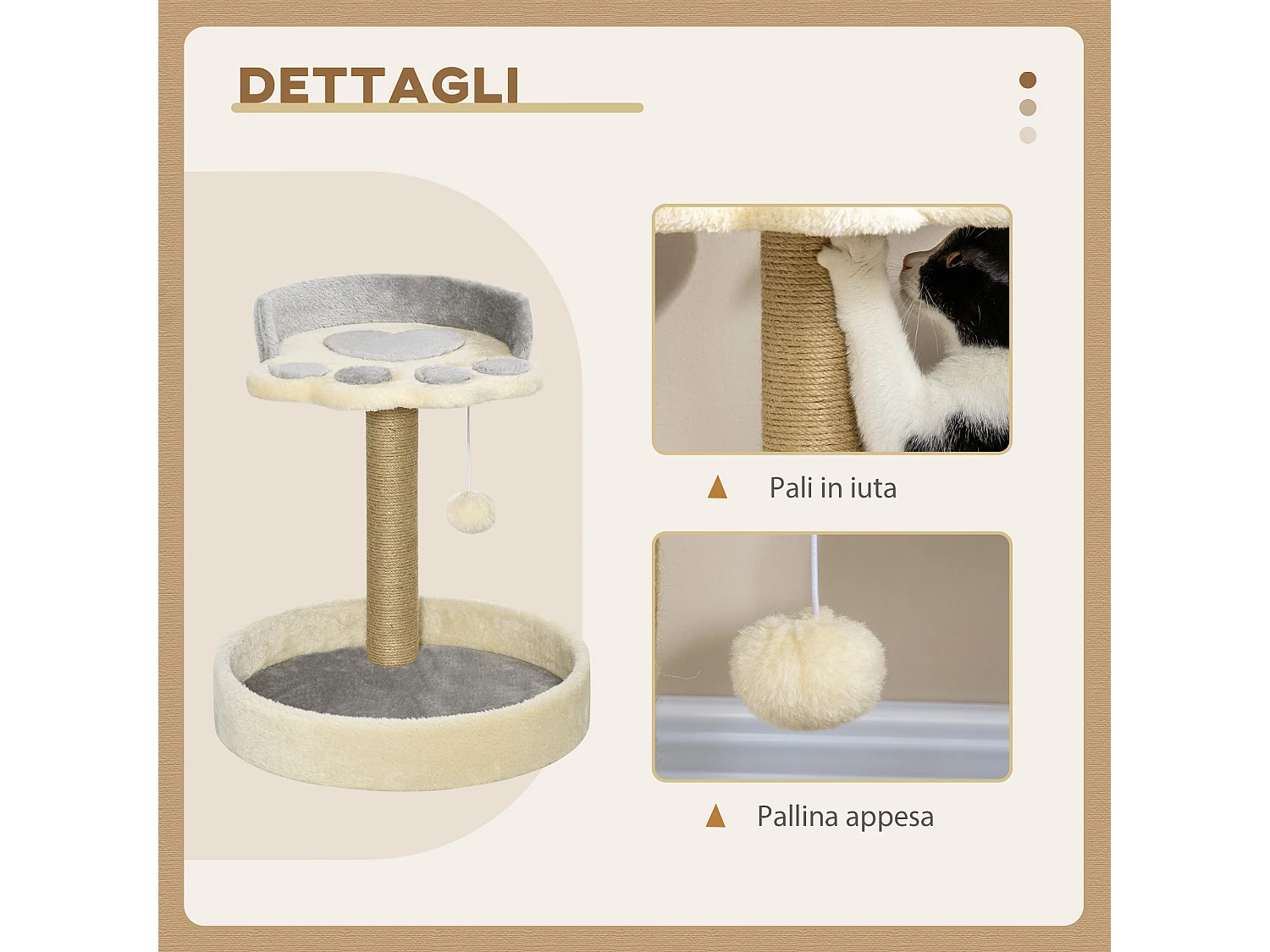 DETTAGLI

Pali in iuta

Pallina appesa