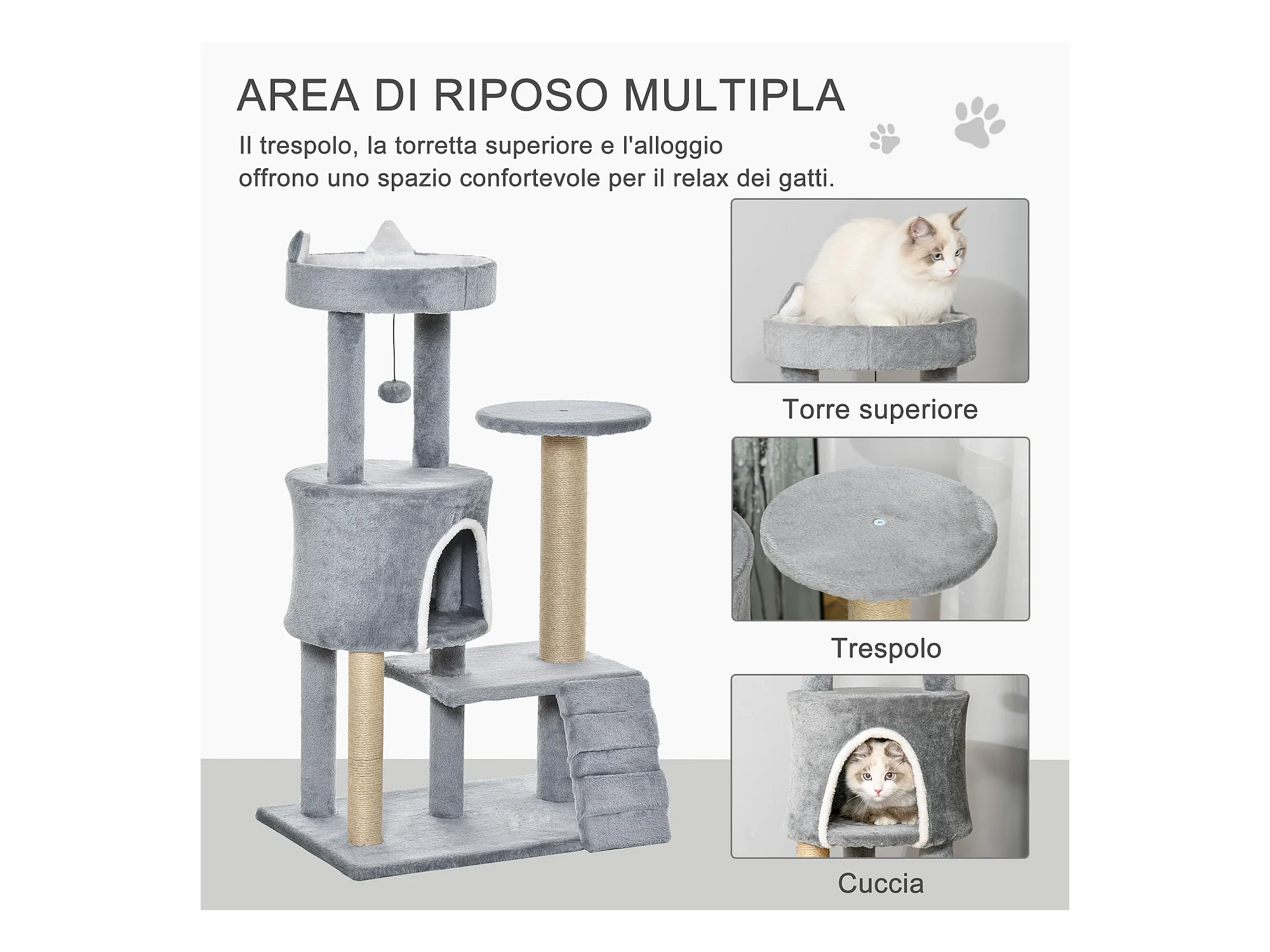 AREA DI RIPOSO MULTIPLA

Il trespolo, la torretta superiore e l'alloggio offrono uno spazio confortevole per il relax dei gatti.

Torre superiore

Trespolo

Cuccia