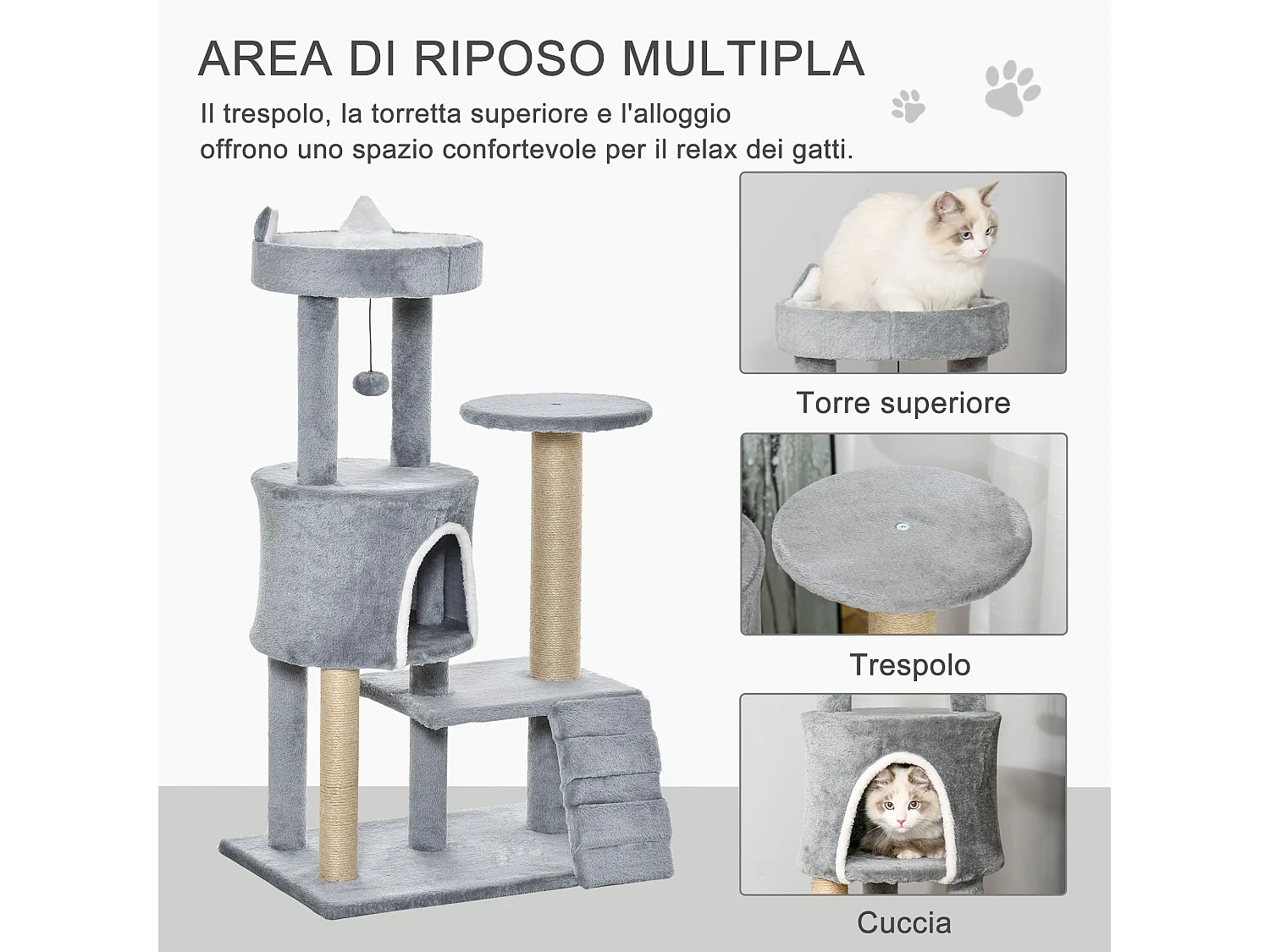 AREA DI RIPOSO MULTIPLA

Il trespolo, la torretta superiore e l'alloggio offrono uno spazio confortevole per il relax dei gatti.

Torre superiore

Trespolo

Cuccia