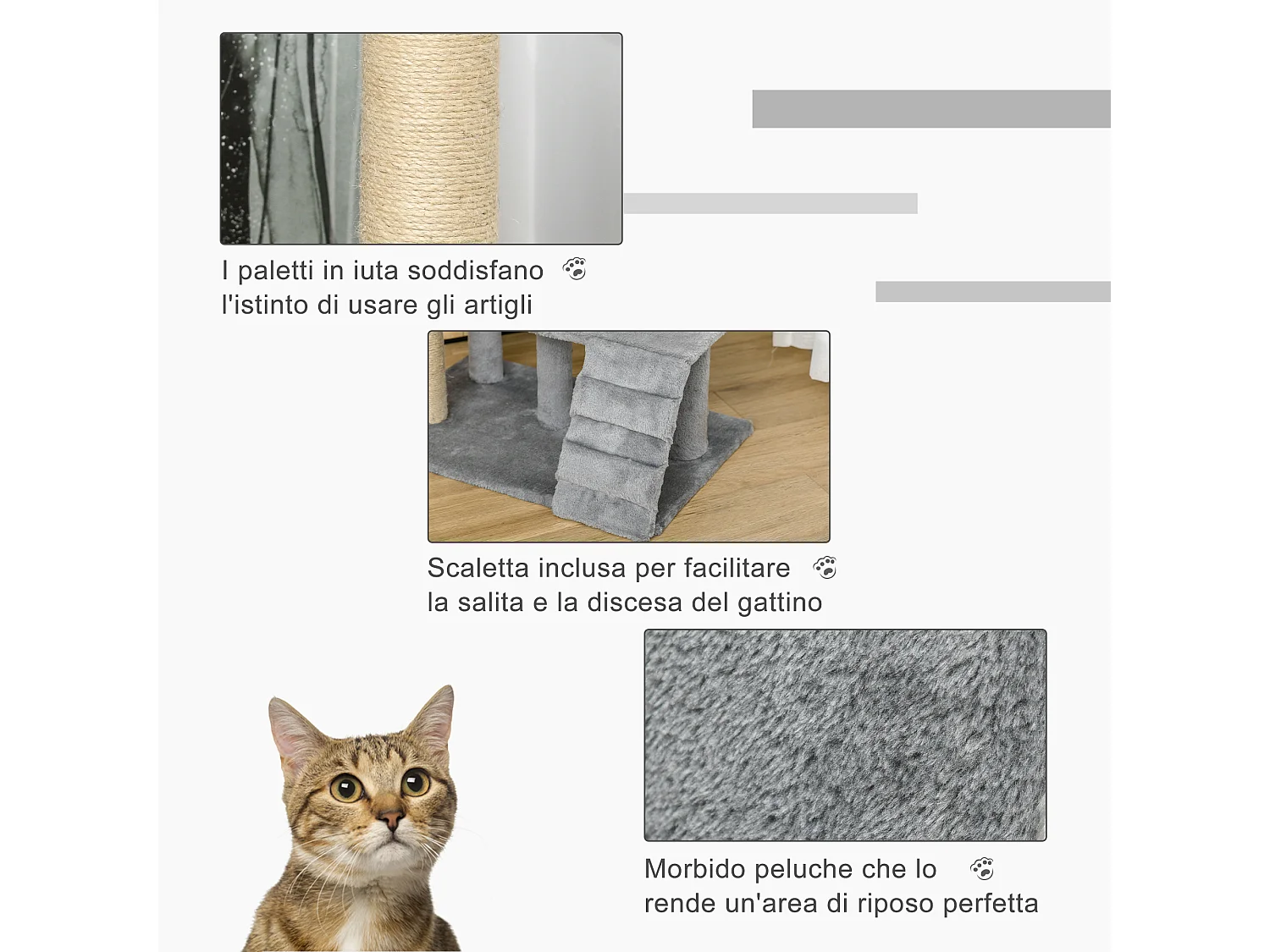 I paletti in iuta soddisfano l'istinto di usare gli artigli

Scaletta inclusa per facilitare la salita e la discesa del gattino

Morbido peluche che lo rende un'area di riposo perfetta