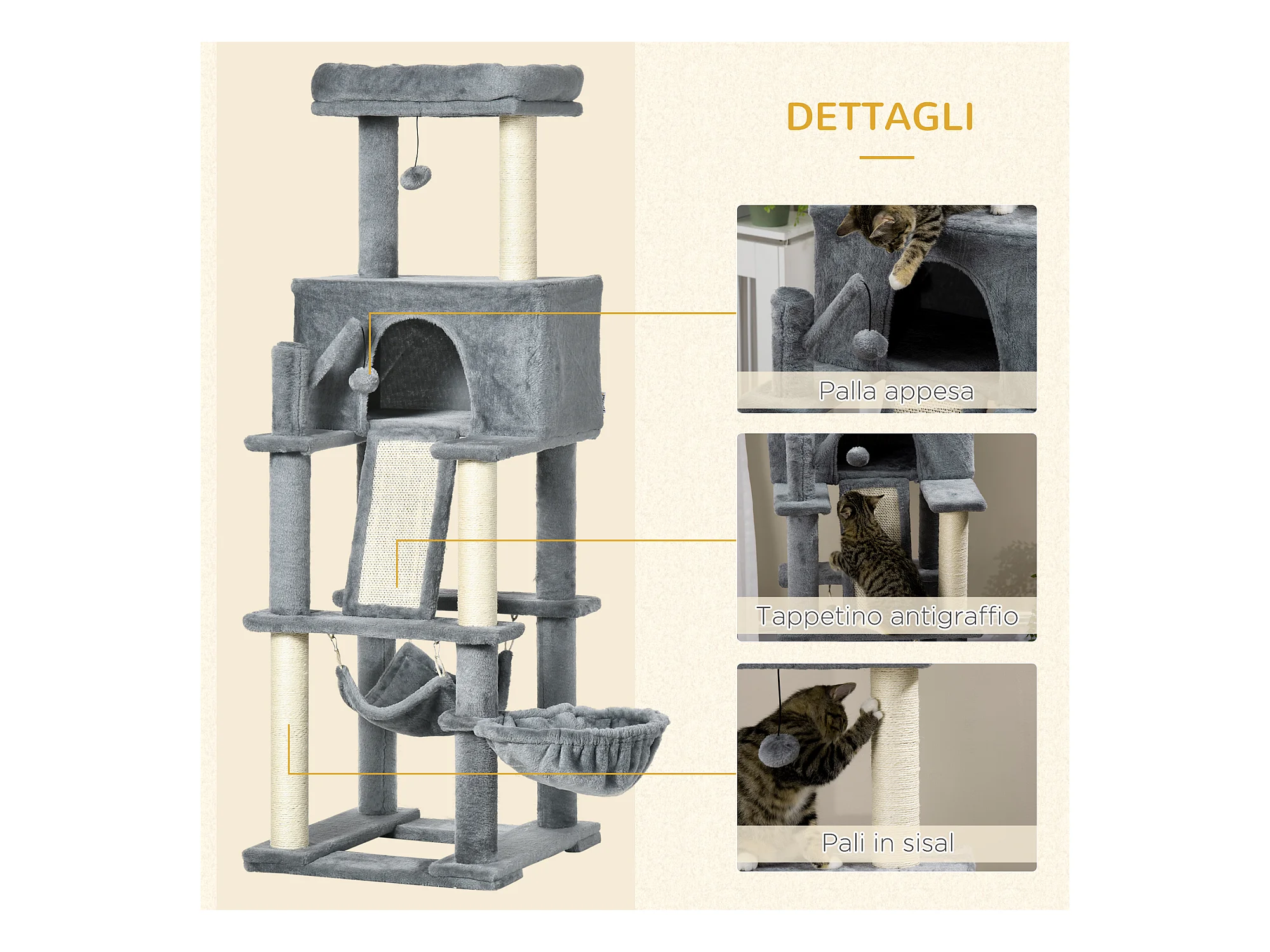 DETTAGLI

Palla appesa

Tappetino antigraffio

Pali in sisal