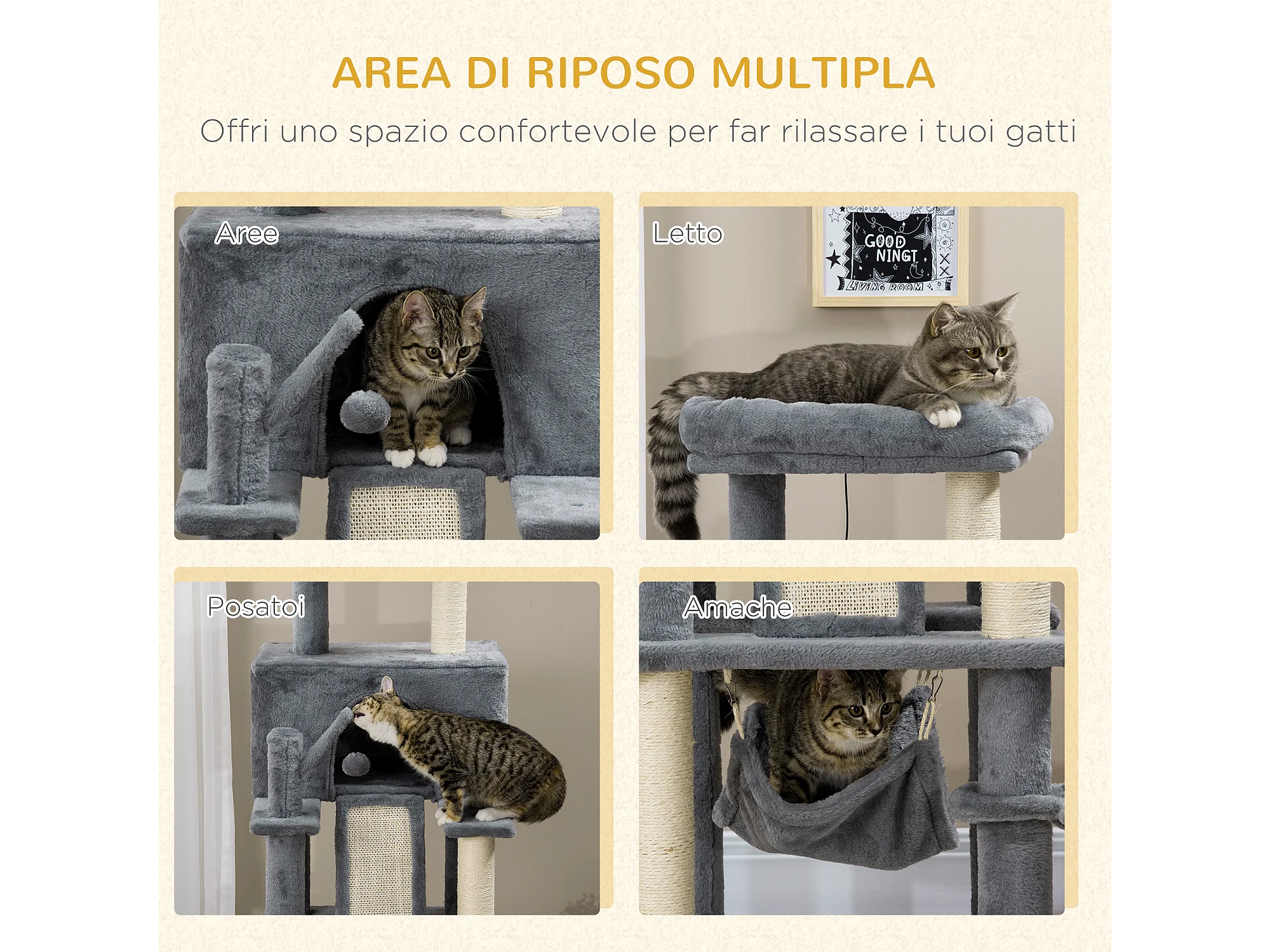 AREA DI RIPOSO MULTIPLA

Offri uno spazio confortevole per far rilassare i tuoi gatti

Aree

Letto

GOOD NINGT

LIVING ROOM

Posatoi

Amache