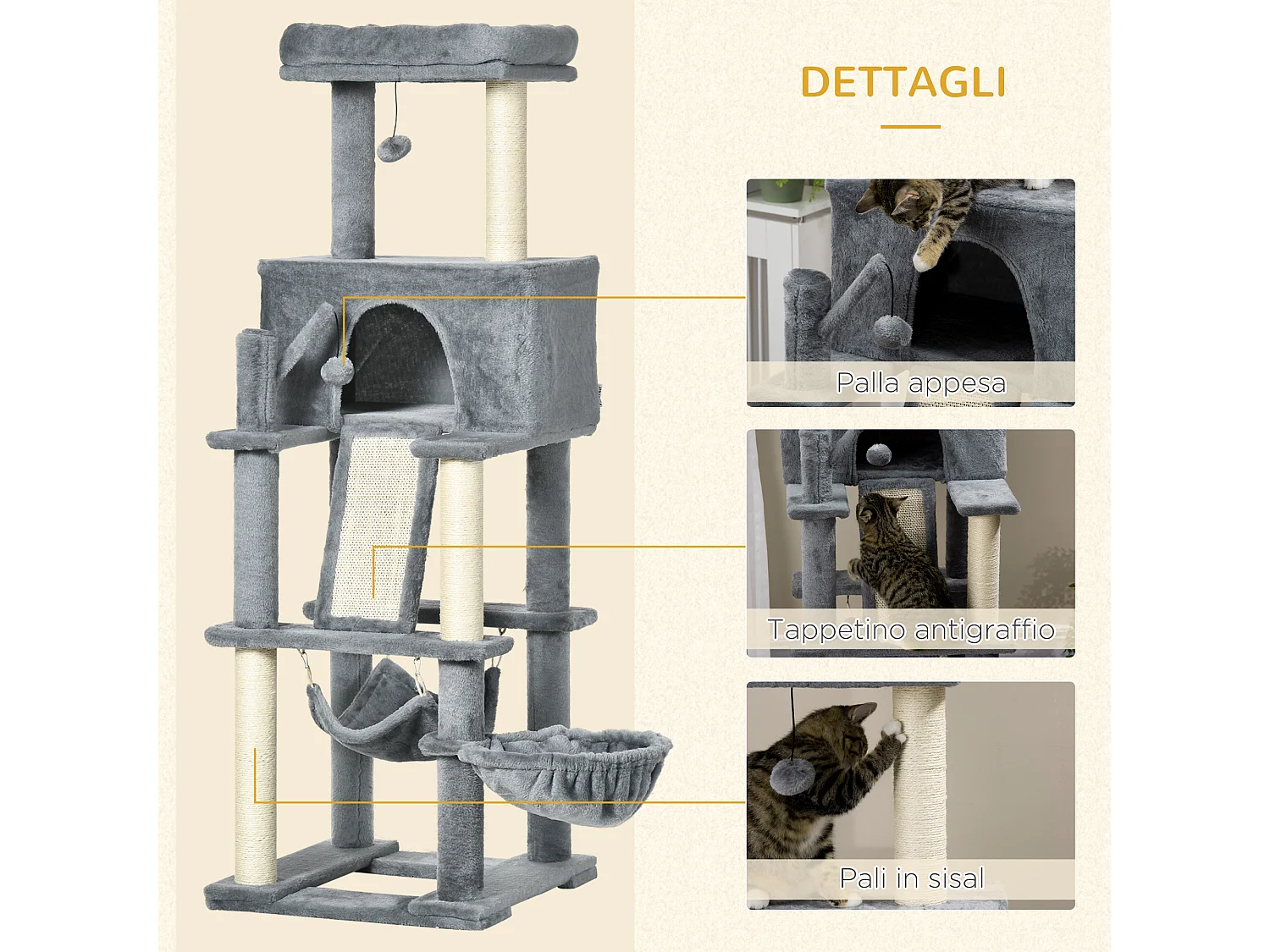 DETTAGLI

Palla appesa

Tappetino antigraffio

Pali in sisal