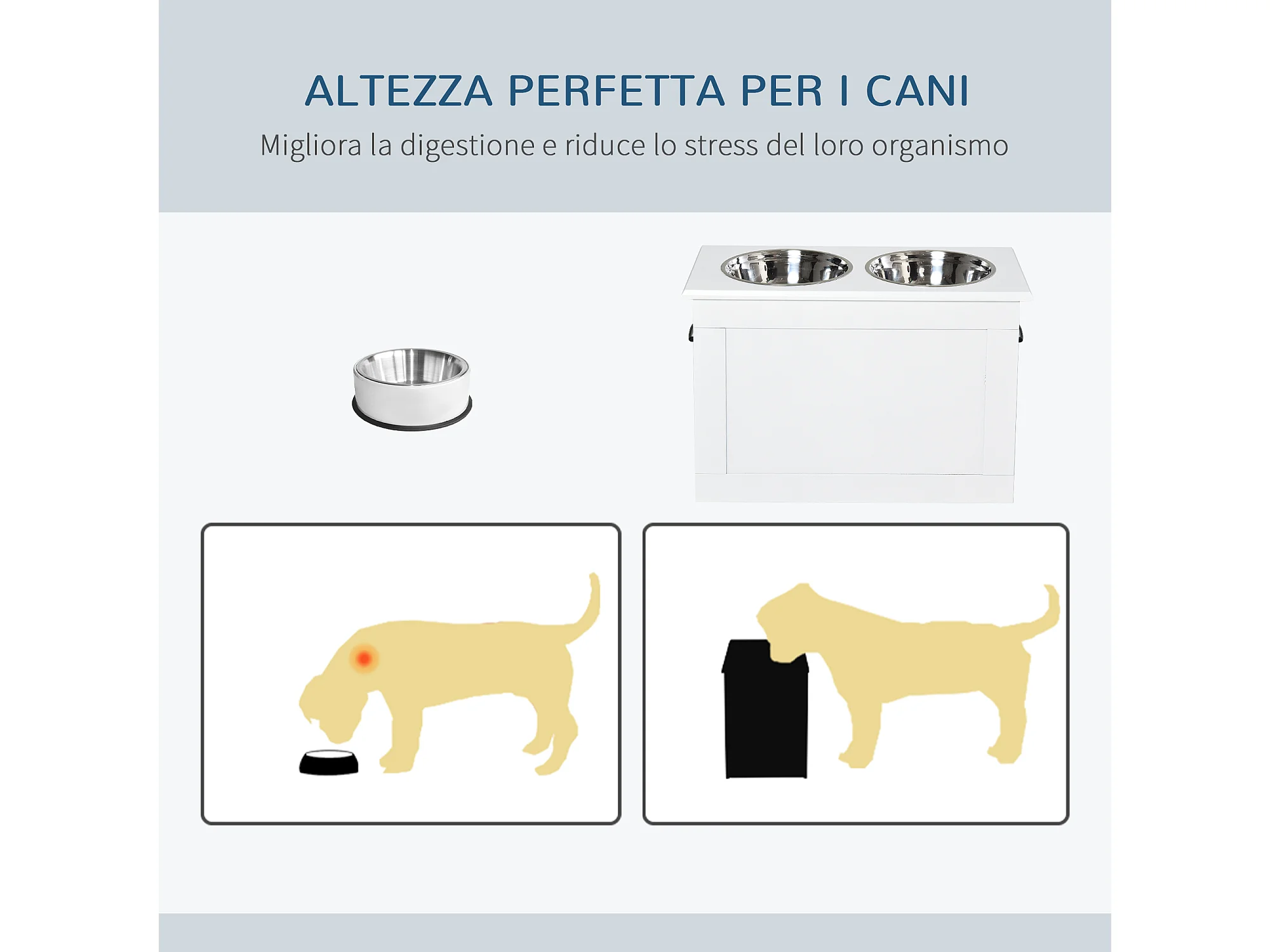 ALTEZZA PERFETTA PER I CANI

Migliora la digestione e riduce lo stress del loro organismo