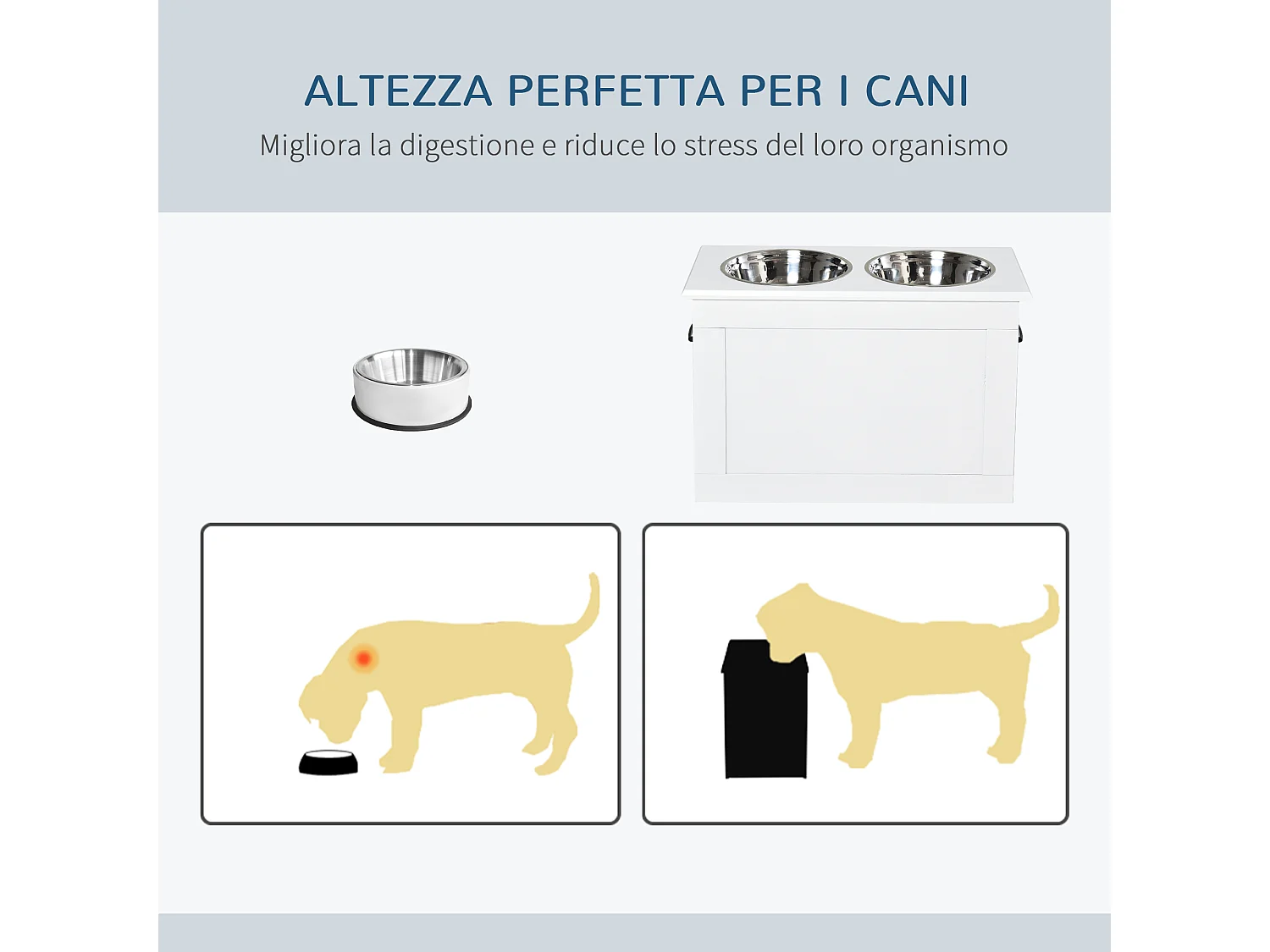 ALTEZZA PERFETTA PER I CANI

Migliora la digestione e riduce lo stress del loro organismo