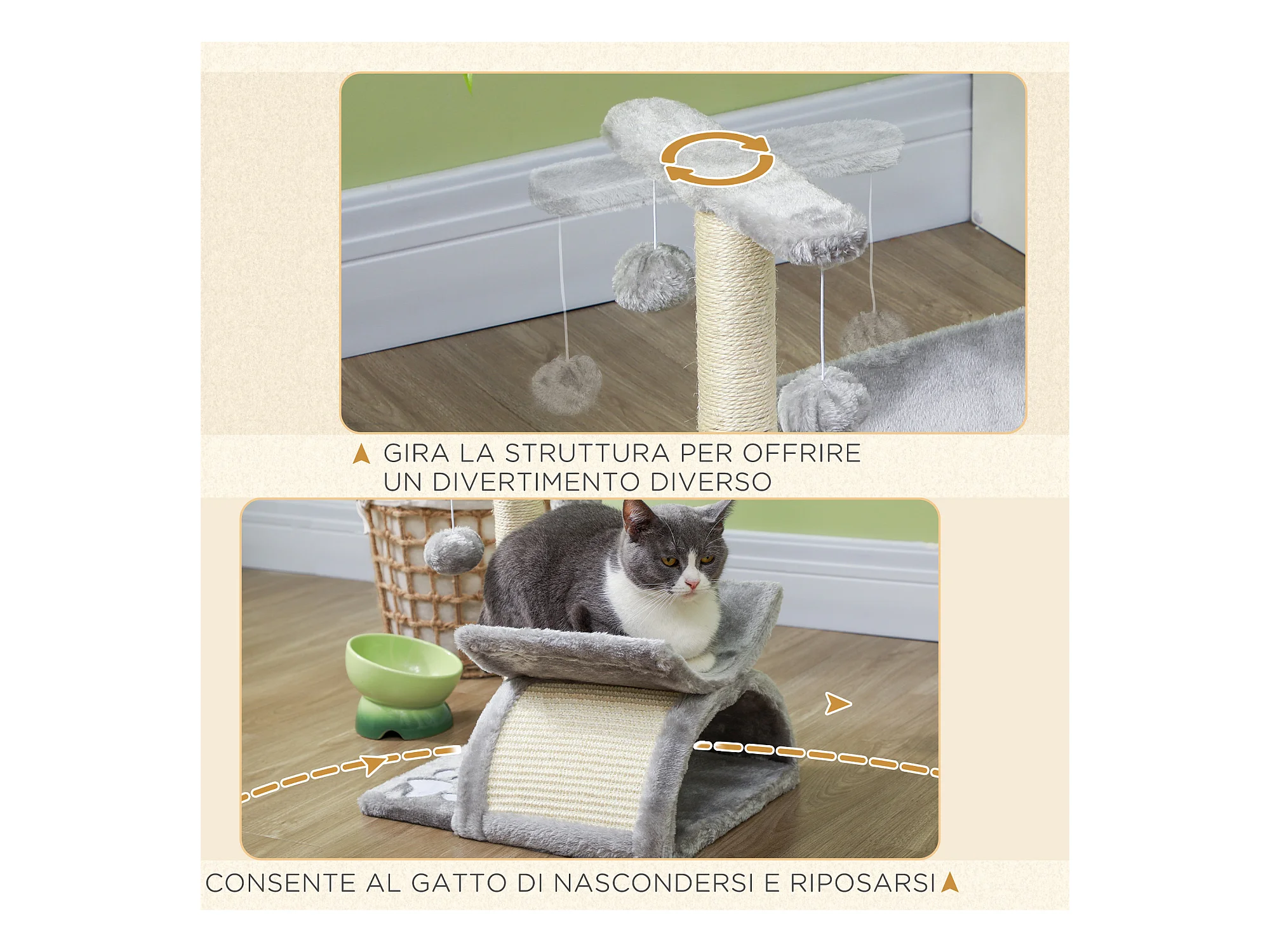 GIRA LA STRUTTURA PER OFFRIRE UN DIVERTIMENTO DIVERSO

CONSENTE AL GATTO DI NASCONDERSI E RIPOSARSI