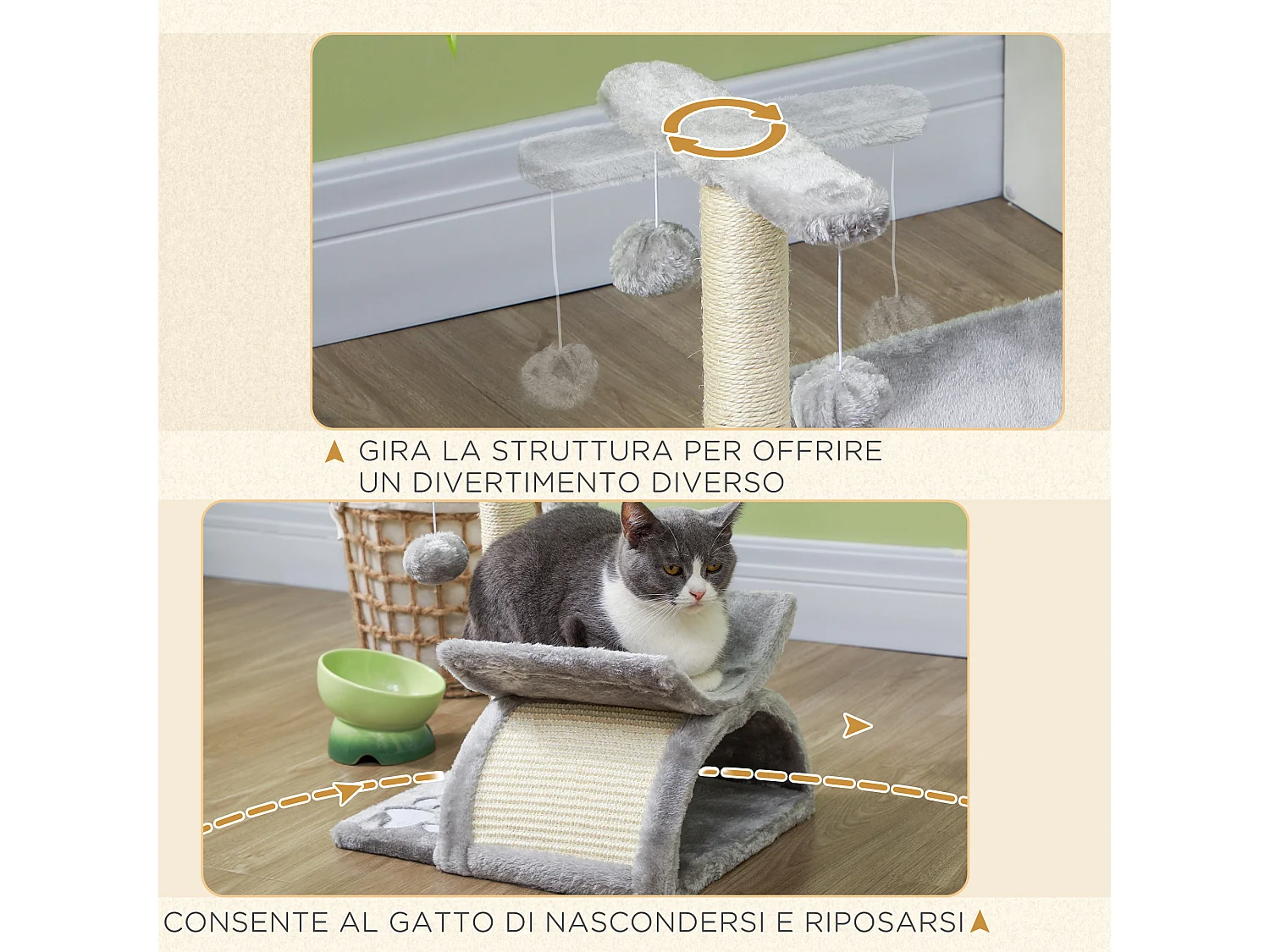 GIRA LA STRUTTURA PER OFFRIRE UN DIVERTIMENTO DIVERSO

CONSENTE AL GATTO DI NASCONDERSI E RIPOSARSI