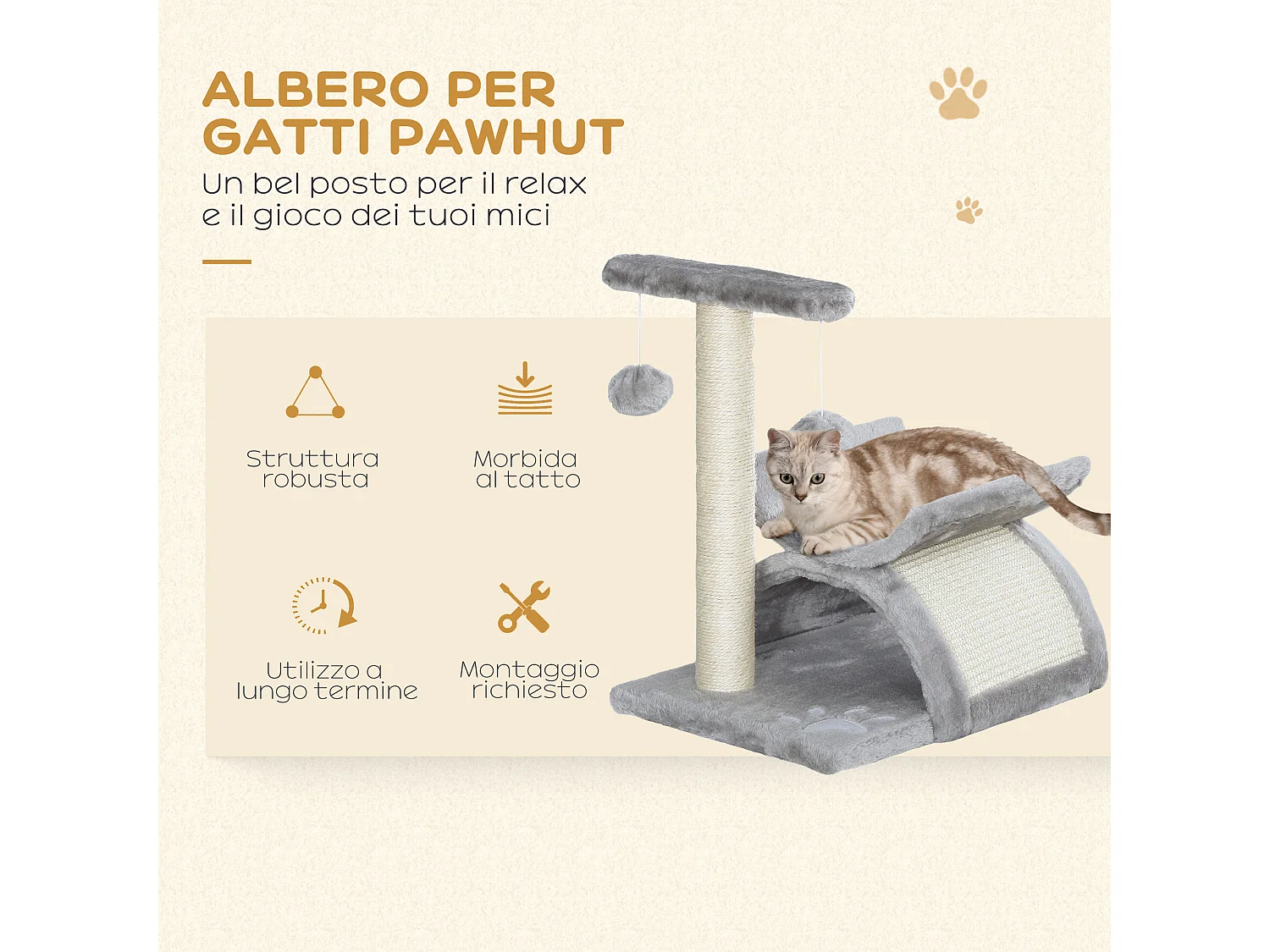 ALBERO PER GATTI PAWHUT

Un bel posto per il relax e il gioco dei tuoi mici

Struttura robusta

Morbida al tatto

Utilizzo a lungo termine

Montaggio richiesto