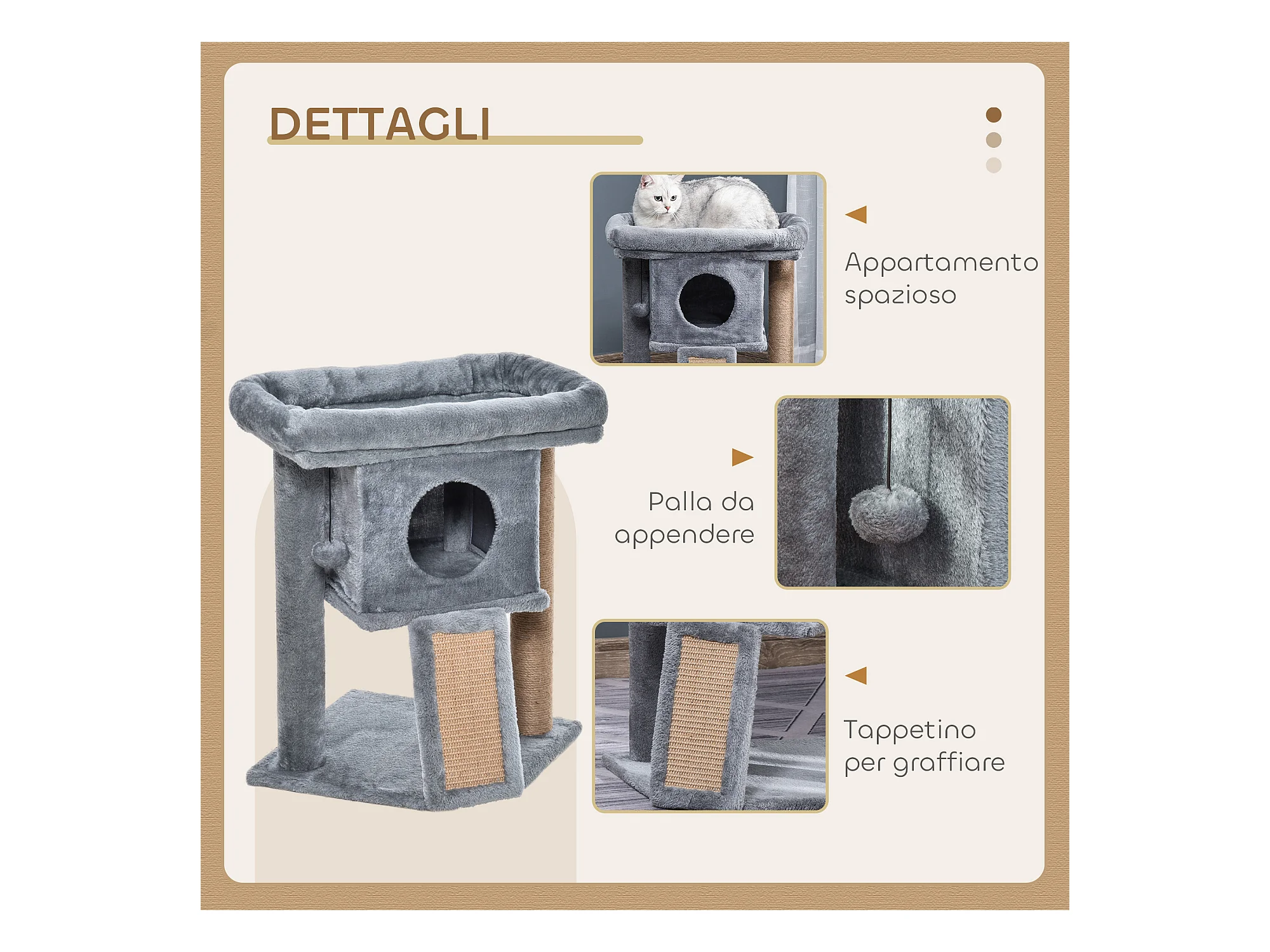 DETTAGLI

Appartamento spazioso

Palla da appendere

Tappetino per graffiare