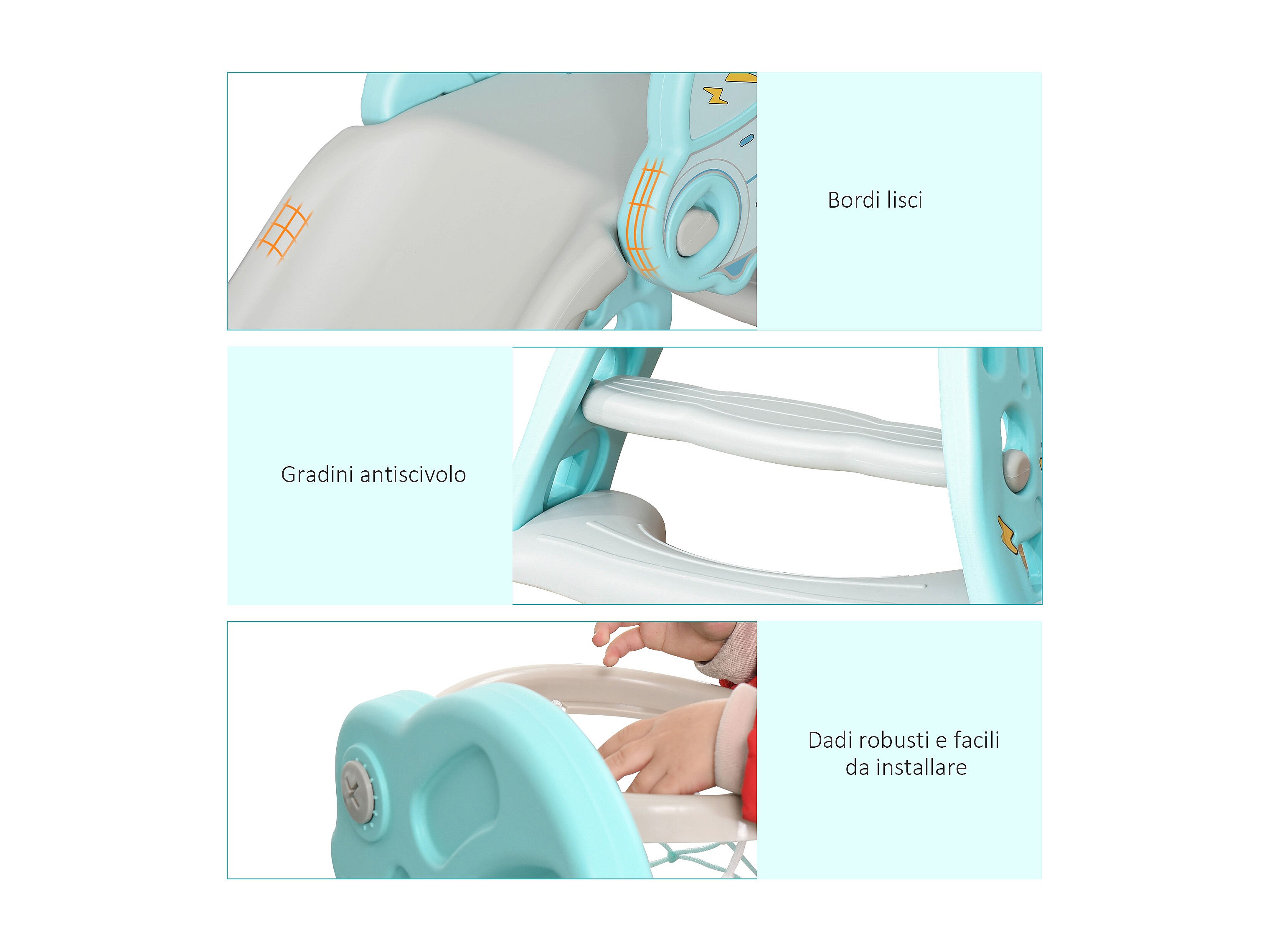 Bordi lisci

Gradini antiscivolo

Dadi robusti e facili da installare