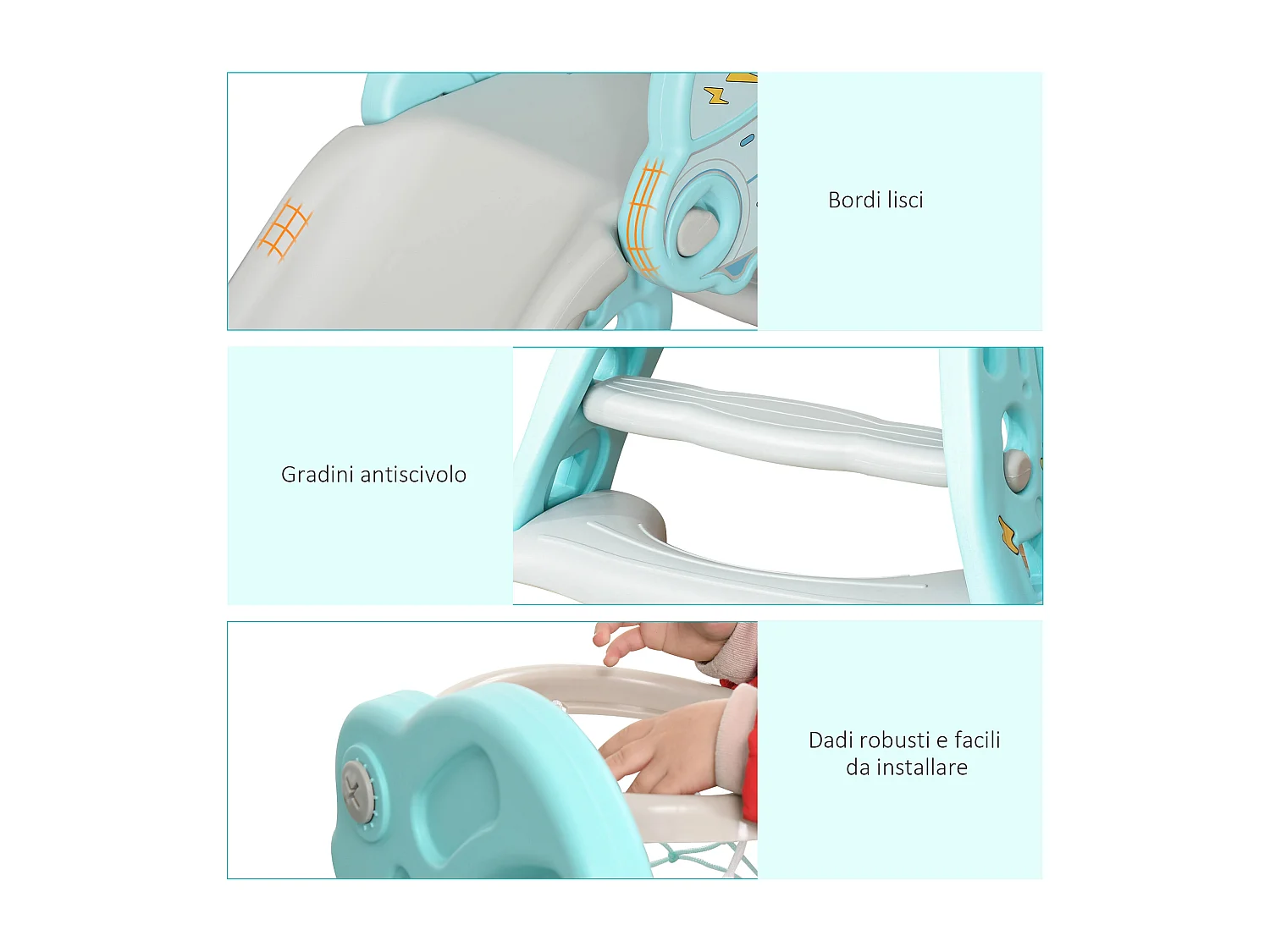 Bordi lisci

Gradini antiscivolo

Dadi robusti e facili da installare