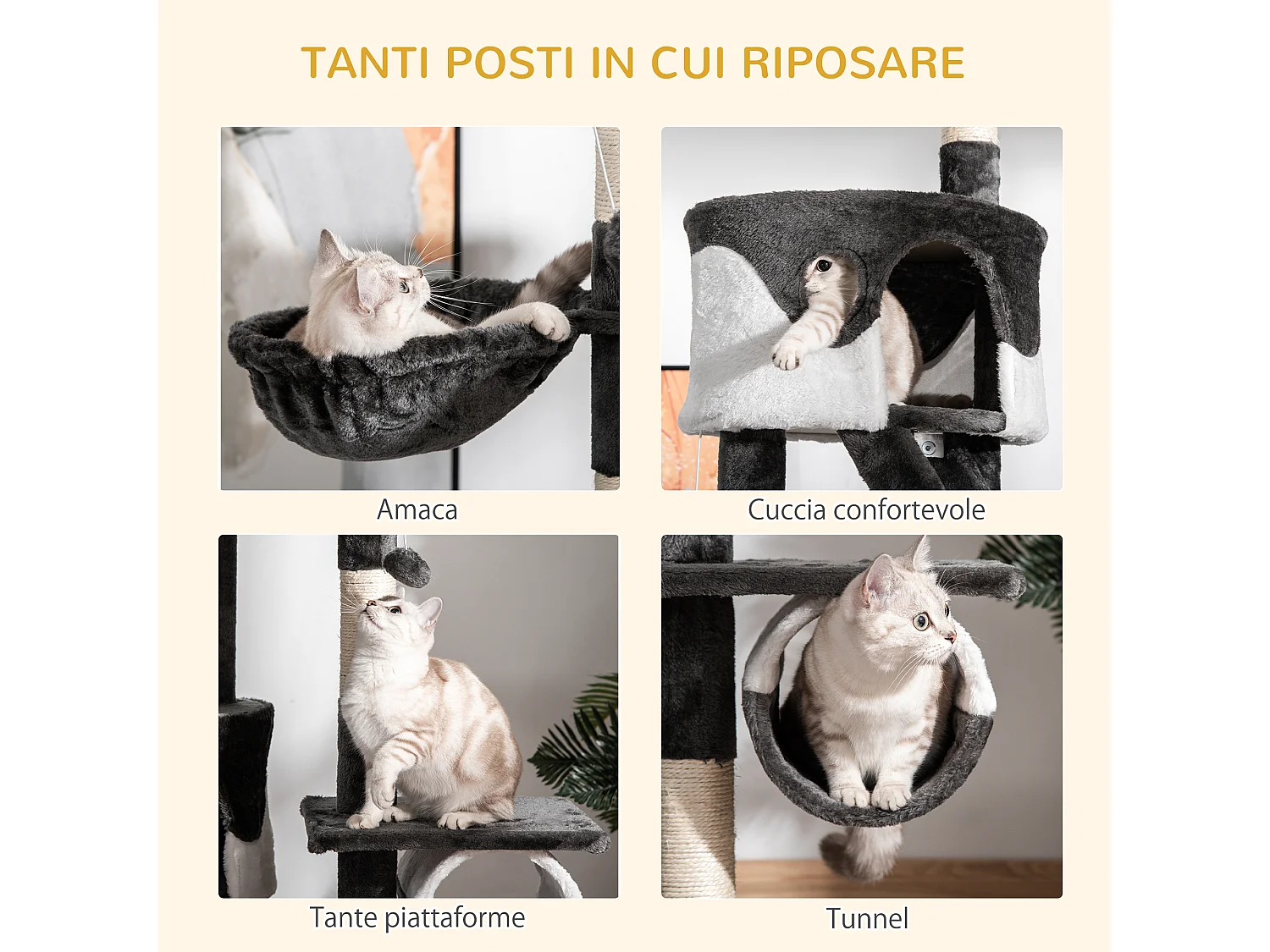 TANTI POSTI IN CUI RIPOSARE

Amaca

Cuccia confortevole

Tante piattaforme

Tunnel