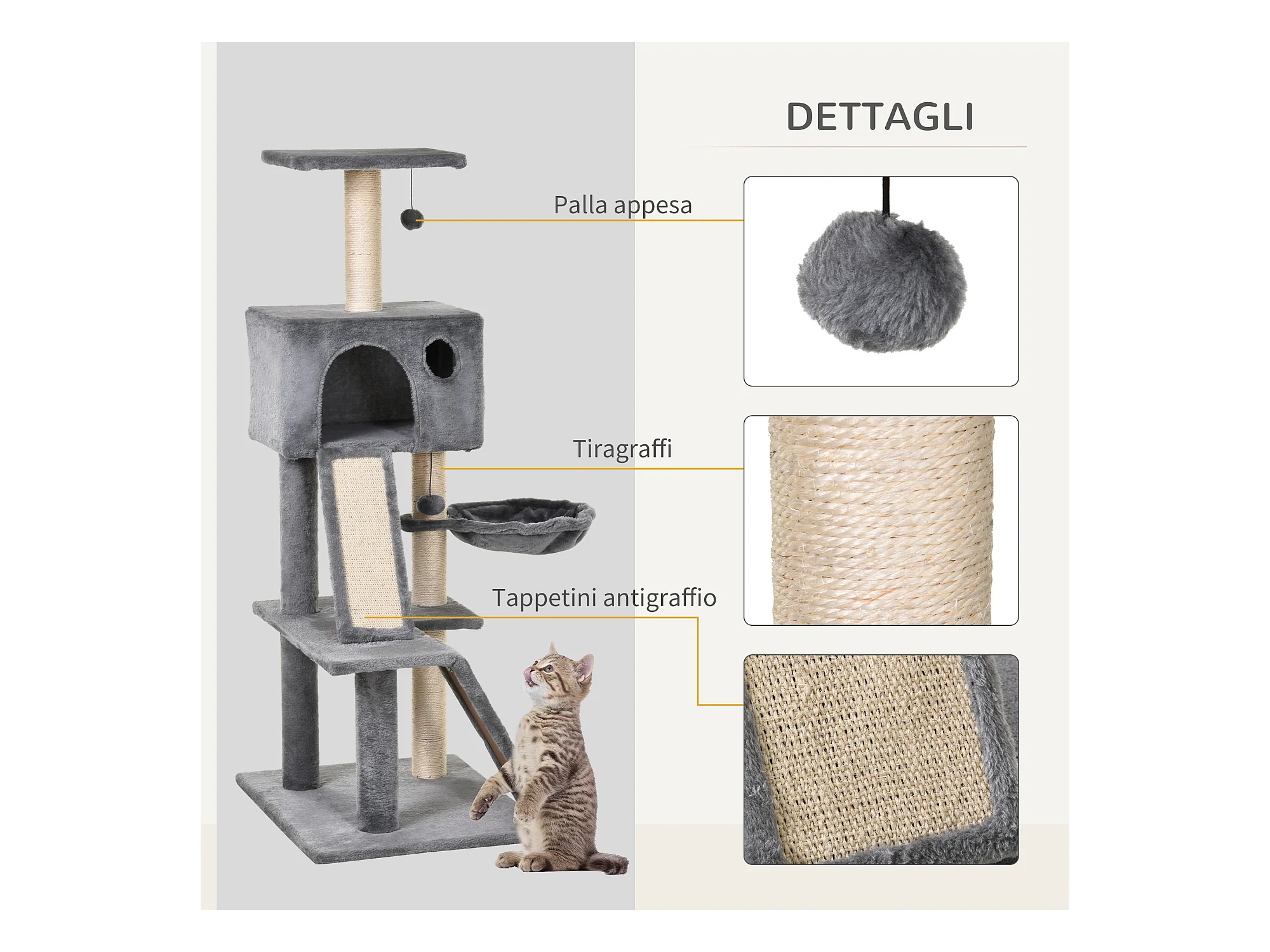 DETTAGLI

Palla appesa

Tiragraffi

Tappetini antigraffio