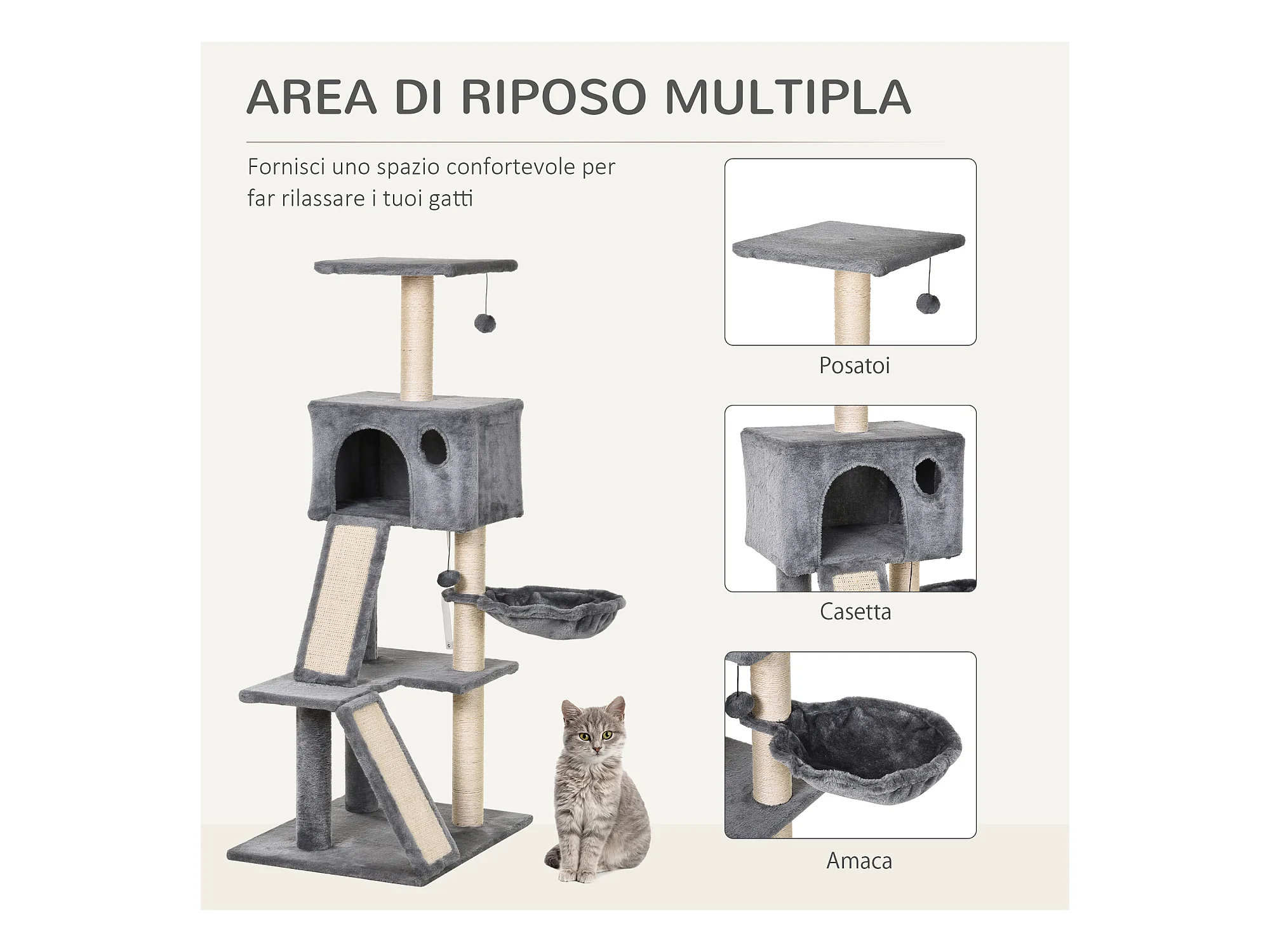 AREA DI RIPOSO MULTIPLA

Fornisci uno spazio confortevole per far rilassare i tuoi gatti

Posatoi

Casetta

Amaca