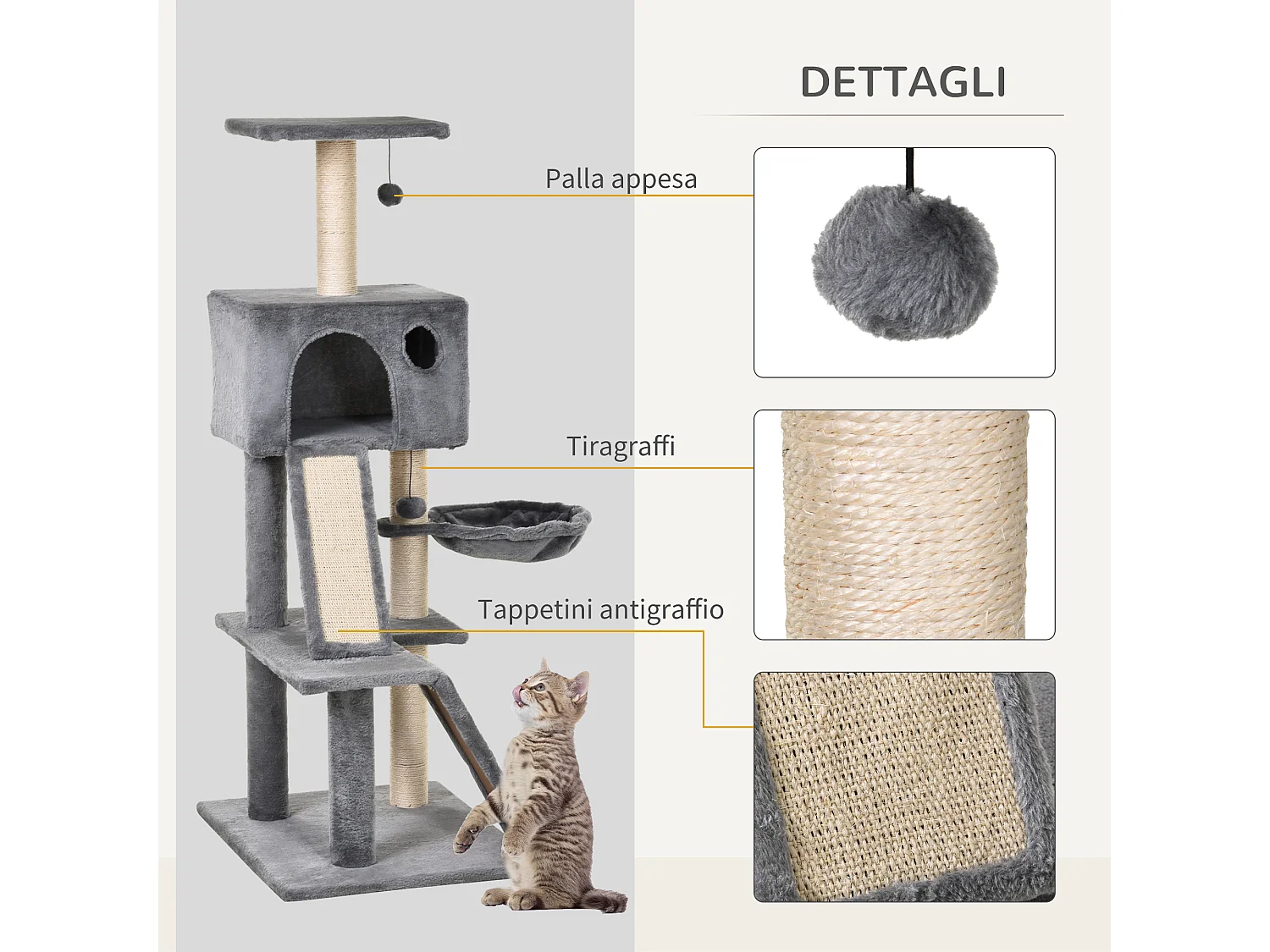 DETTAGLI

Palla appesa

Tiragraffi

Tappetini antigraffio