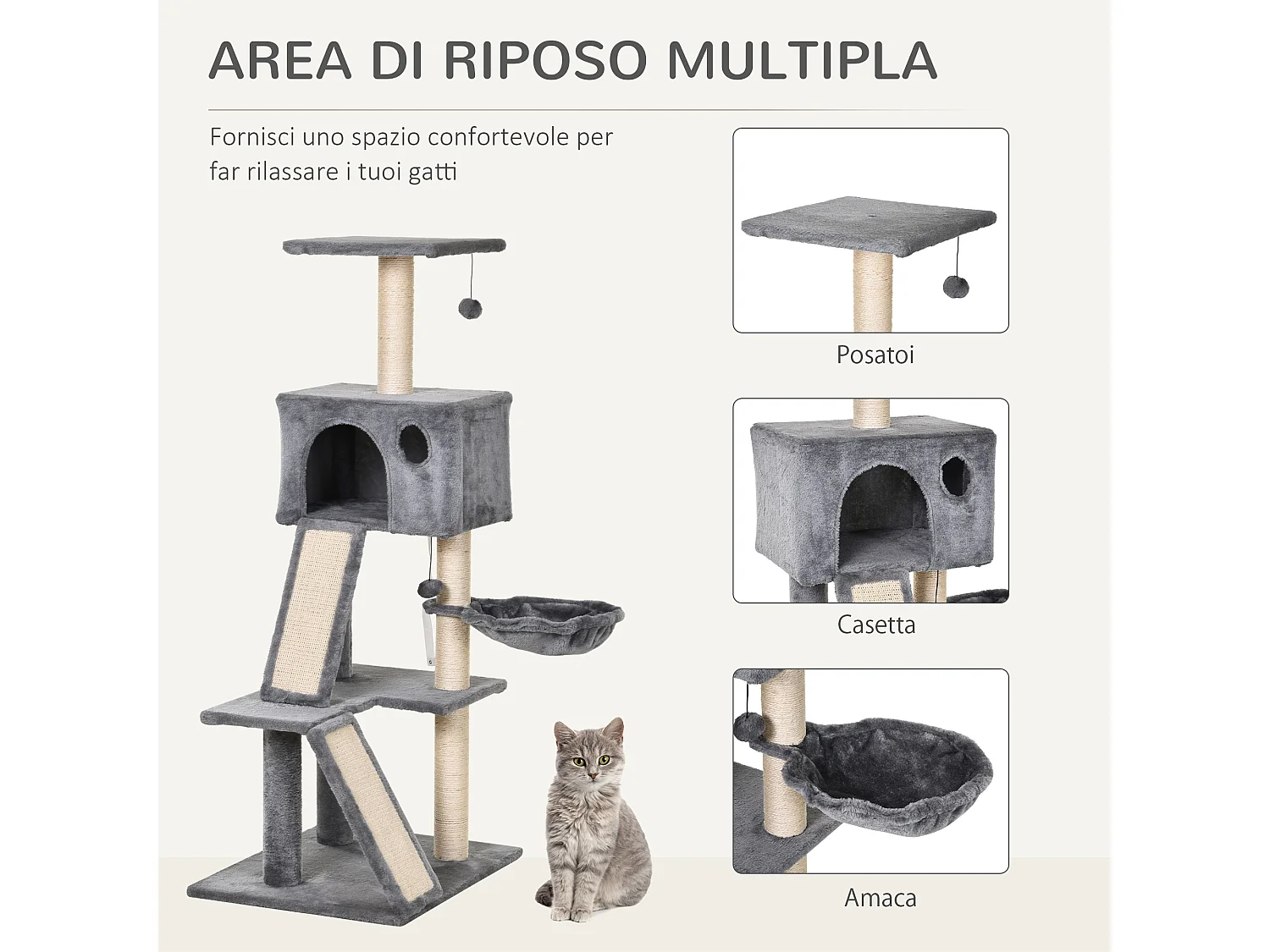 AREA DI RIPOSO MULTIPLA

Fornisci uno spazio confortevole per far rilassare i tuoi gatti

Posatoi

Casetta

Amaca