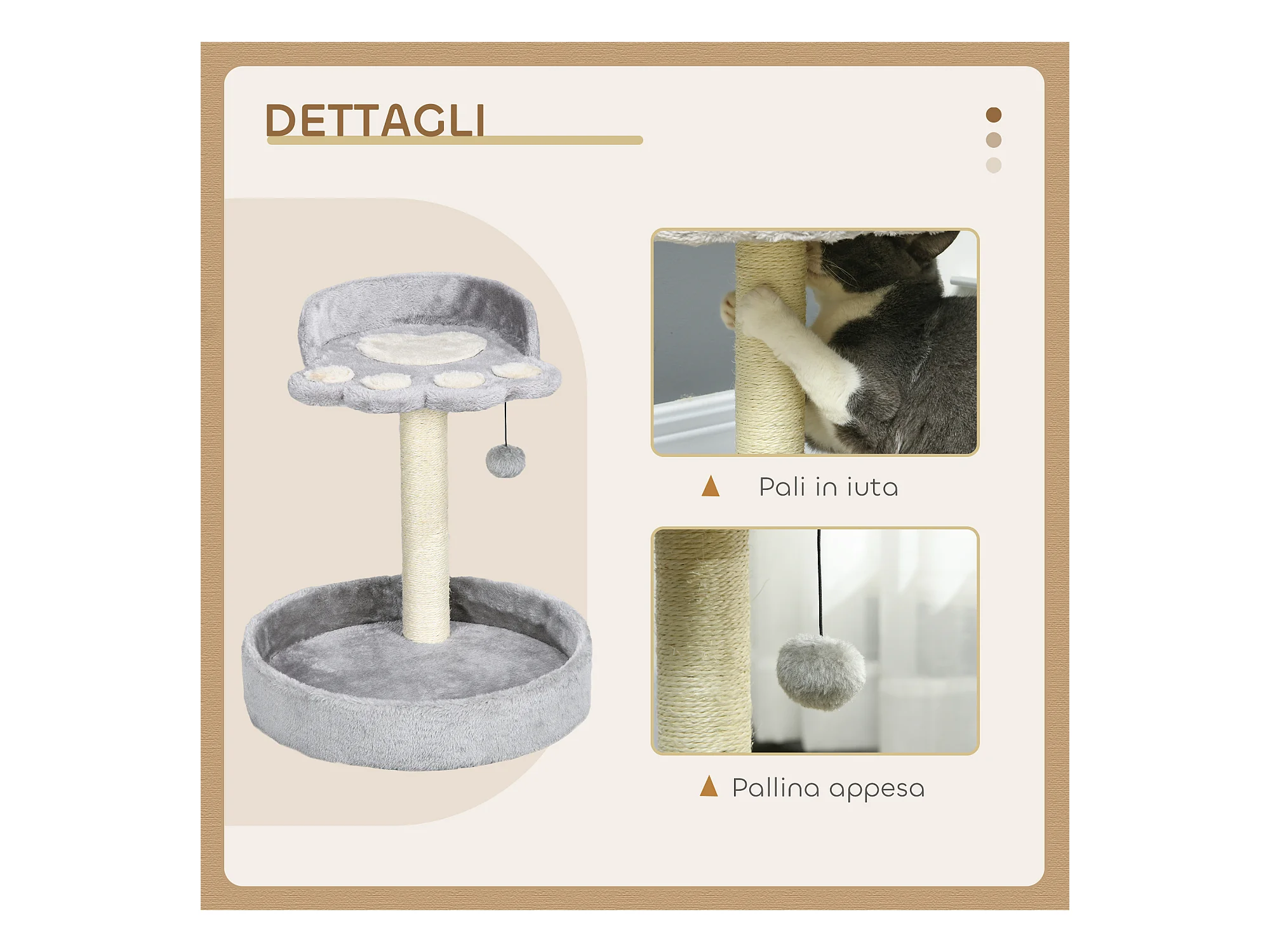 DETTAGLI

Pali in iuta

Pallina appesa