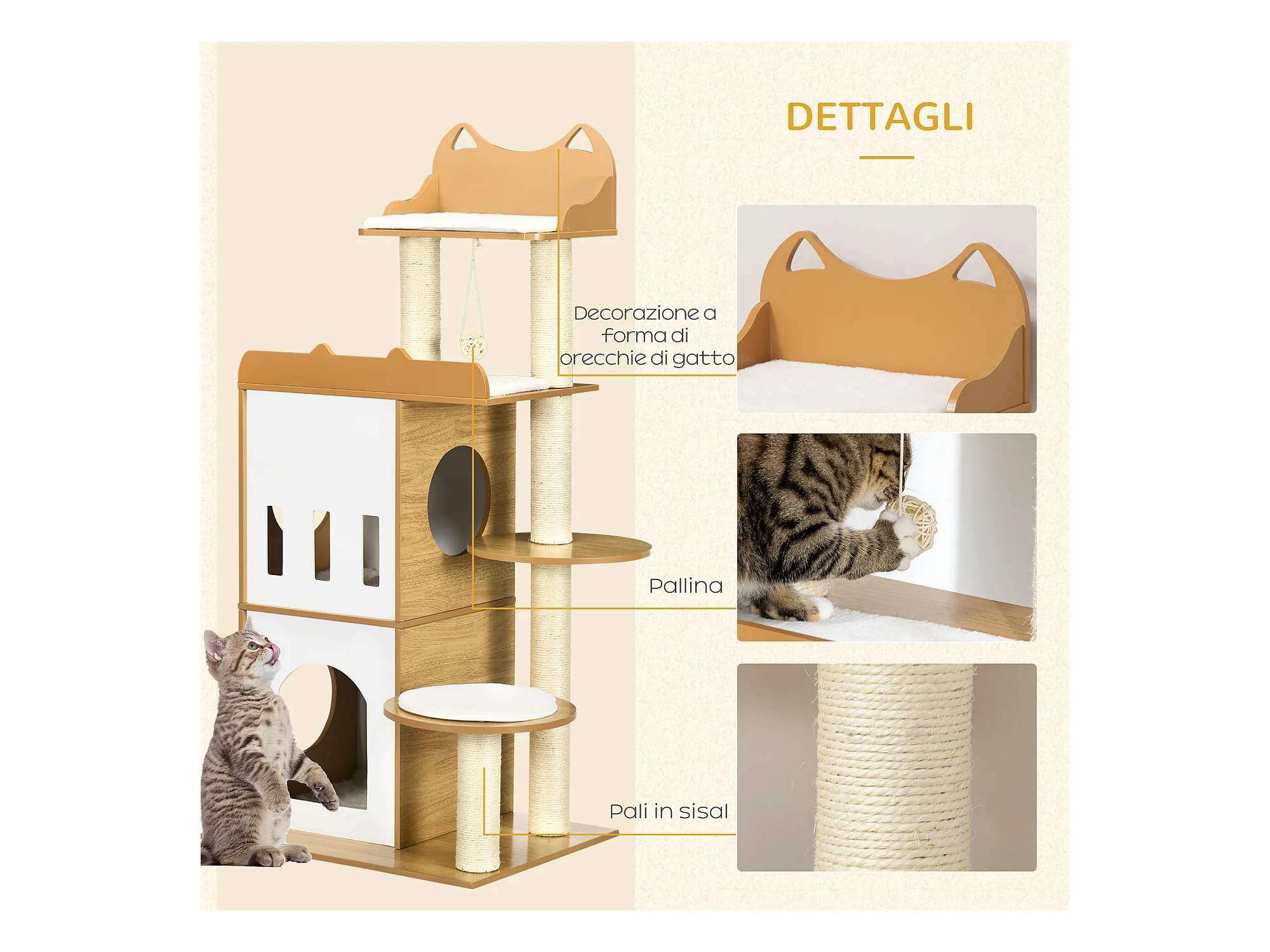 DETTAGLI

Decorazione a forma di orecchie di gatto

Pallina

Pali in sisal