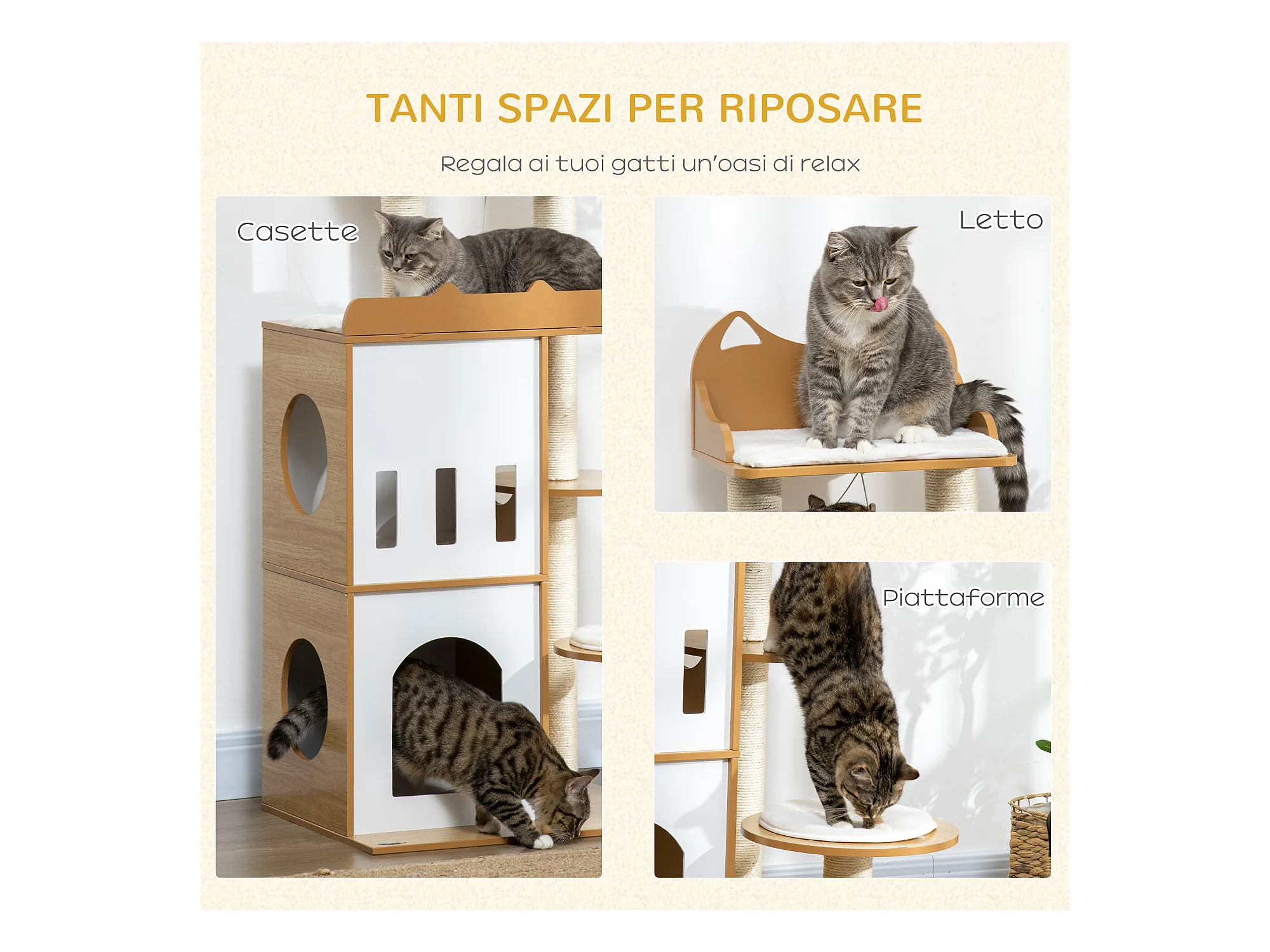 TANTI SPAZI PER RIPOSARE

Regala ai tuoi gatti un'oasi di relax

Casette

Letto

Piattaforme