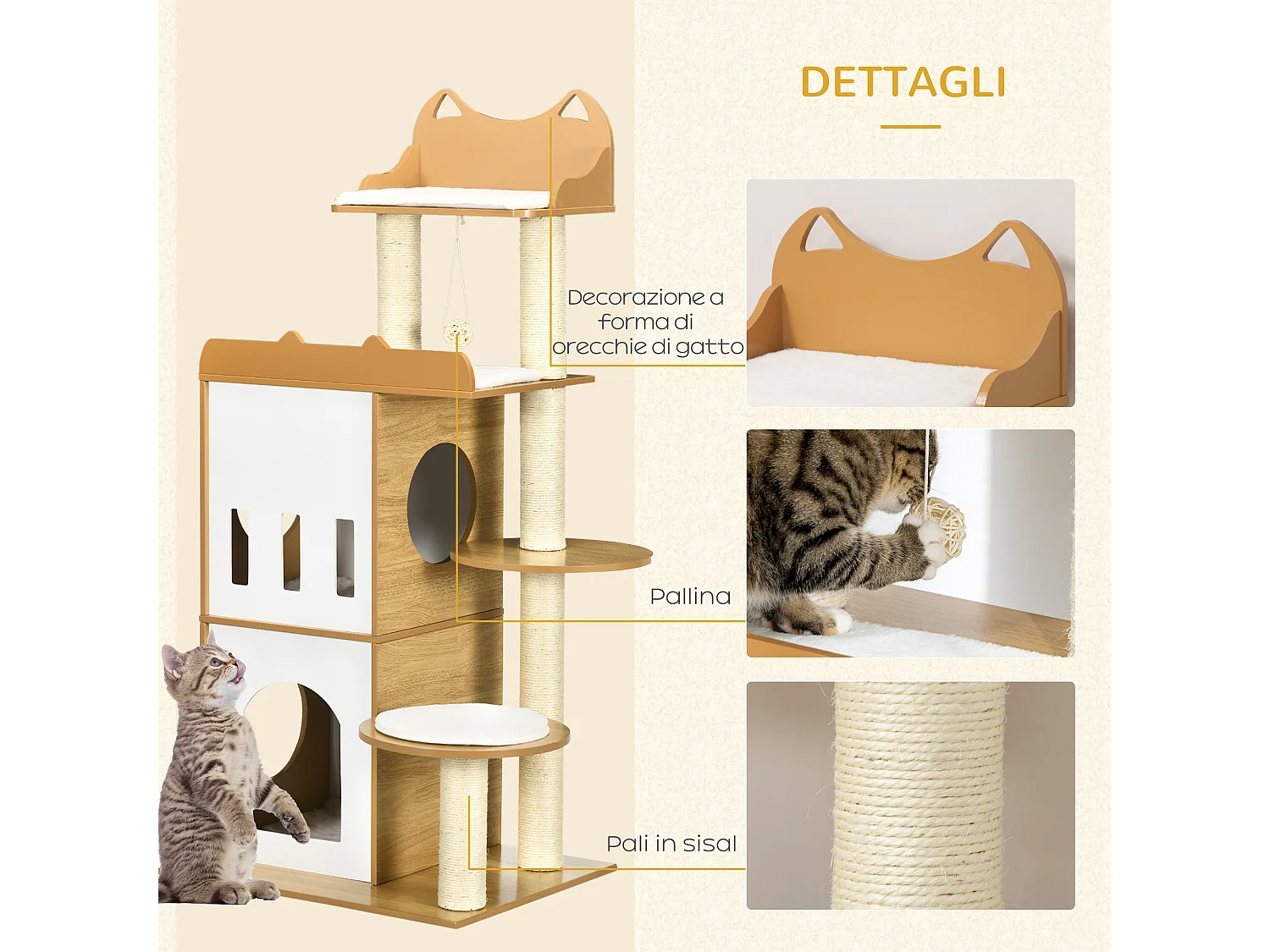 DETTAGLI

Decorazione a forma di orecchie di gatto

Pallina

Pali in sisal