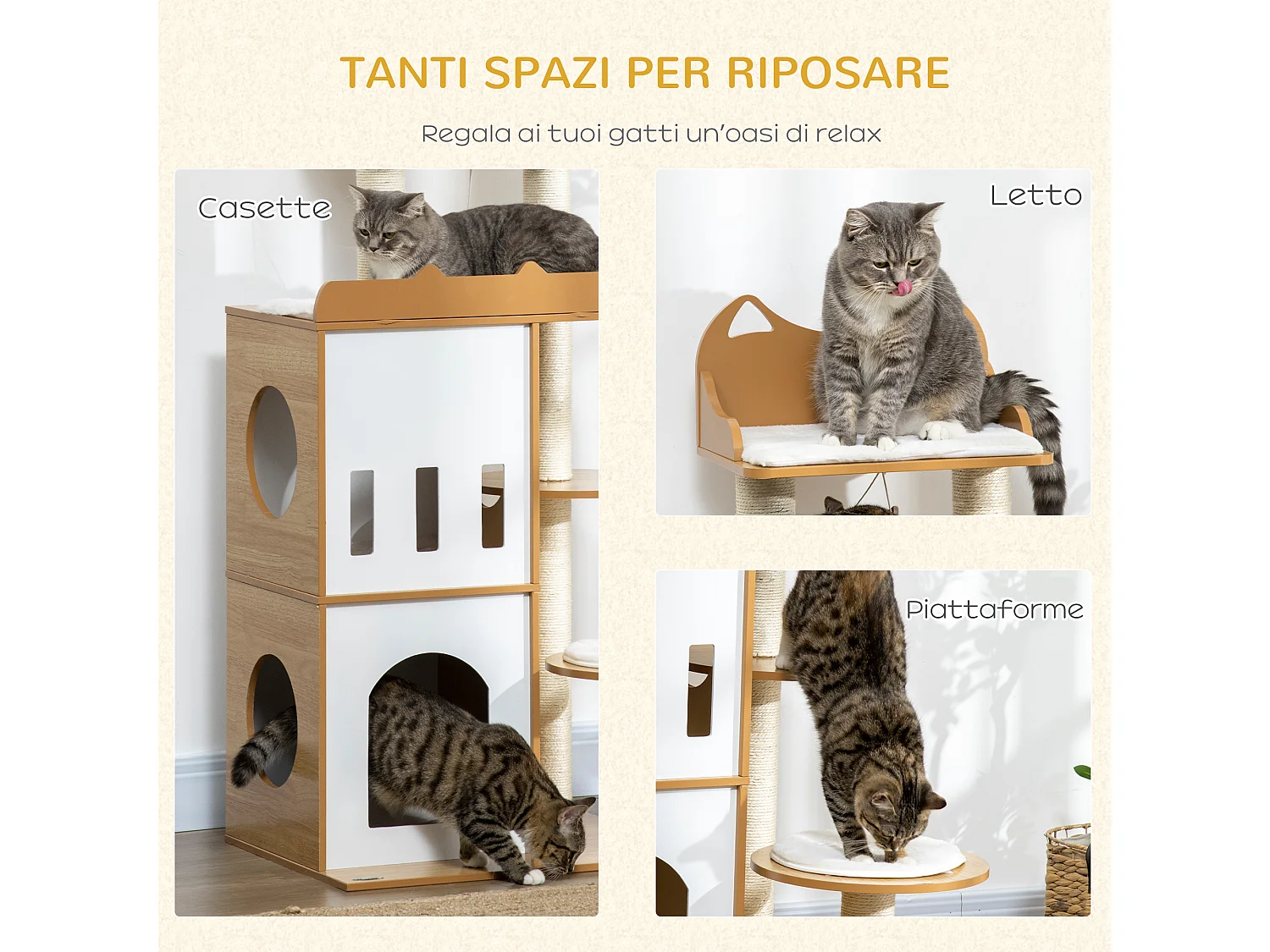 TANTI SPAZI PER RIPOSARE

Regala ai tuoi gatti un'oasi di relax

Casette

Letto

Piattaforme