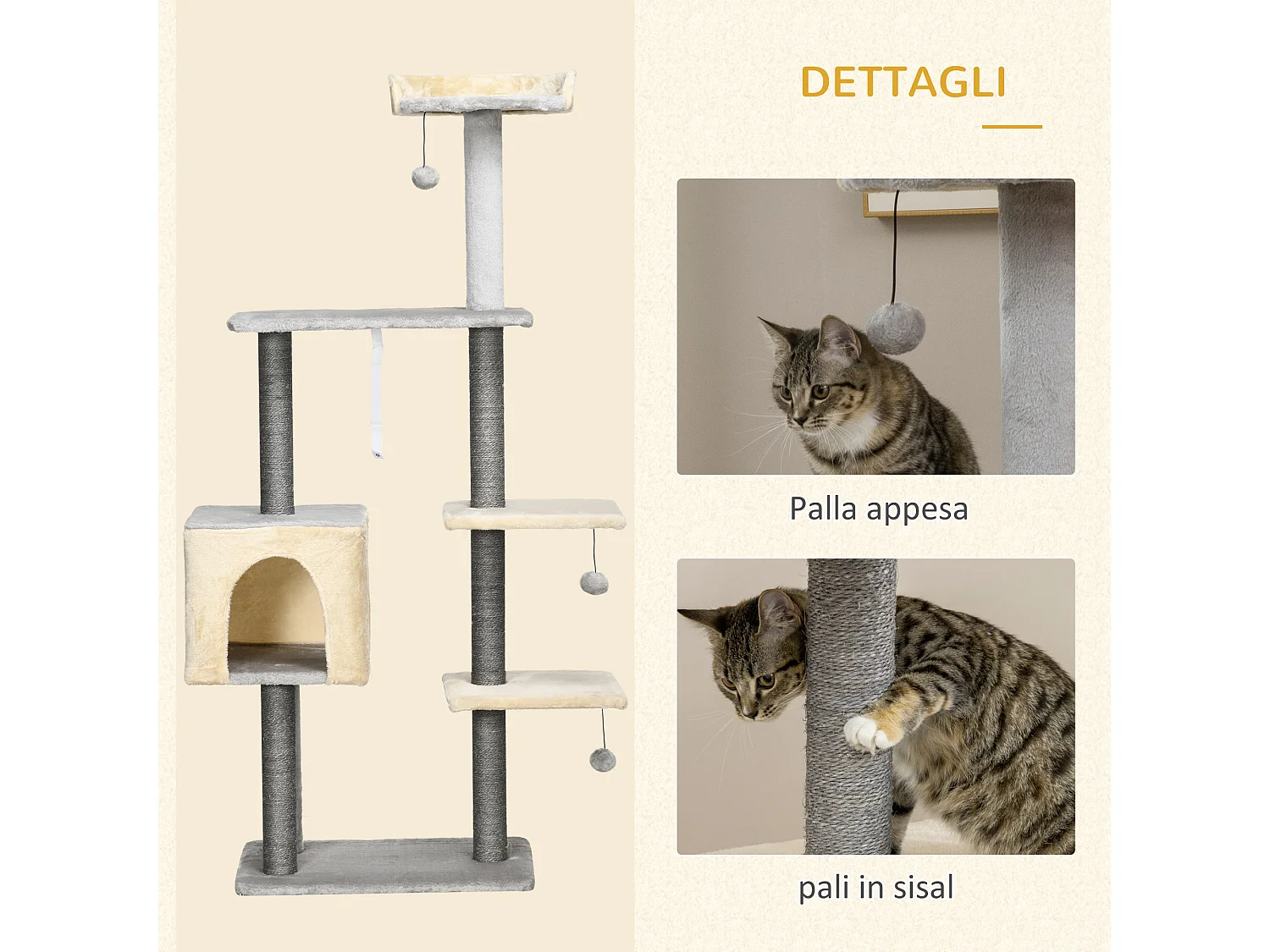 DETTAGLI

Palla appesa

pali in sisal