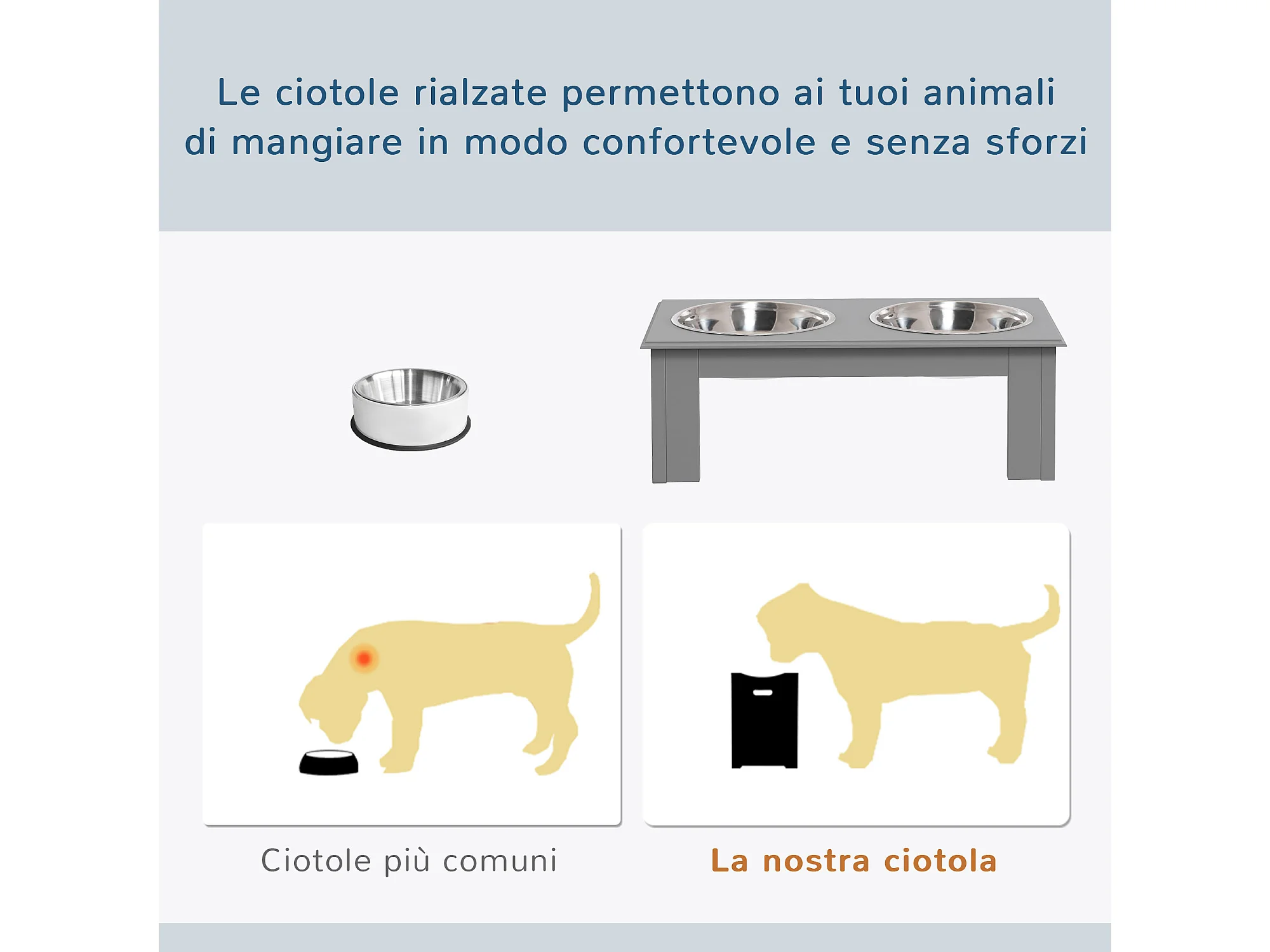 Le ciotole rialzate permettono ai tuoi animali di mangiare in modo confortevole e senza sforzi

Ciotole più comuni

La nostra ciotola